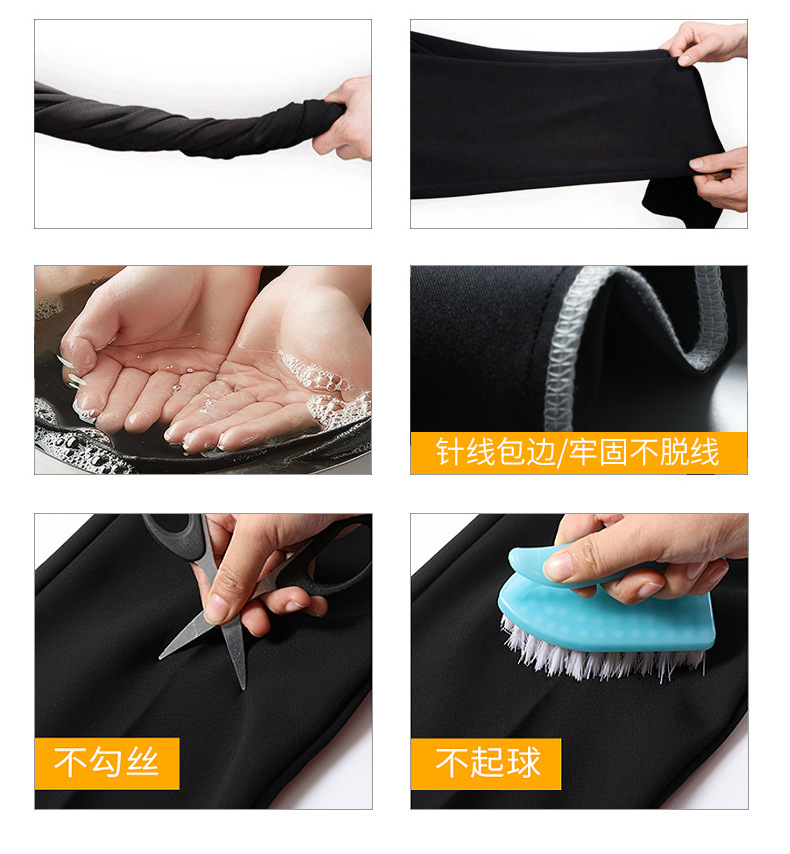 针线包边/牢固不脱线

不勾丝

不起球