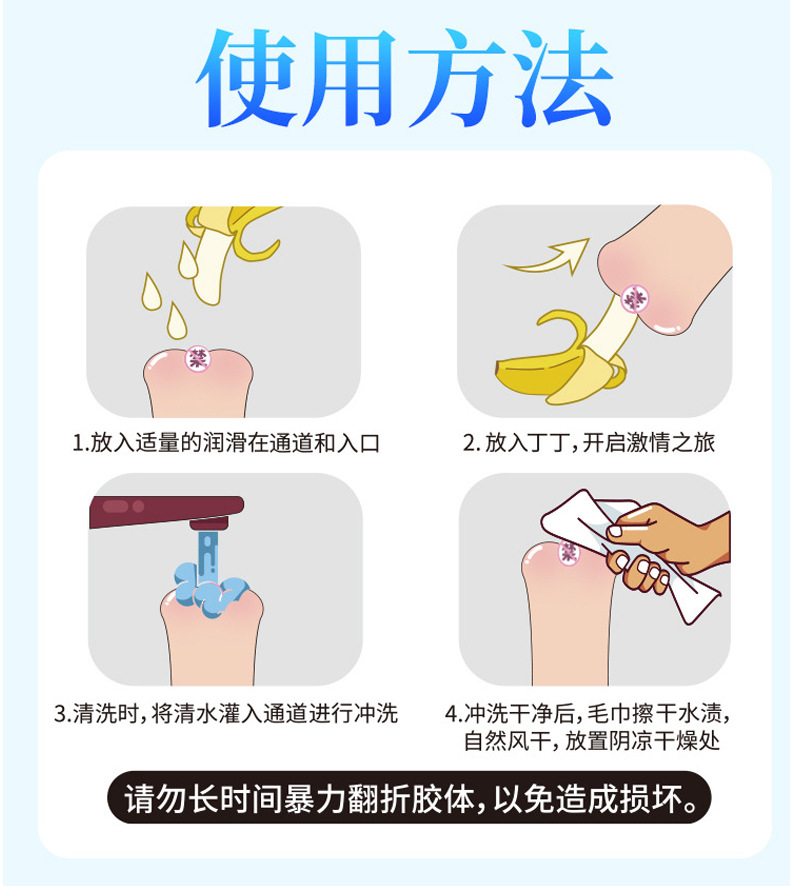 使用方法

禁

1.放入适量的润滑在通道和入口

禁

2. 放入丁丁，开启激情之旅

3.清洗时，将清水灌入通道进行冲洗

禁

4.冲洗干净后，毛巾擦干水渍，自然风干，放置阴凉干燥处

请勿长时间暴力翻折胶体，以免造成损坏。