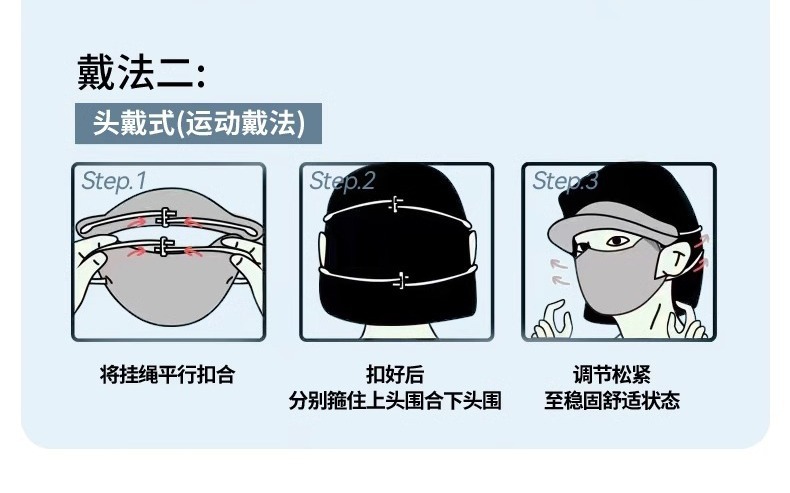 戴法二:

头戴式(运动戴法)

Step.1

将挂绳平行扣合

Step.2

扣好后
分别箍住上头围合下头围

Step.3

调节松紧
至稳固舒适状态