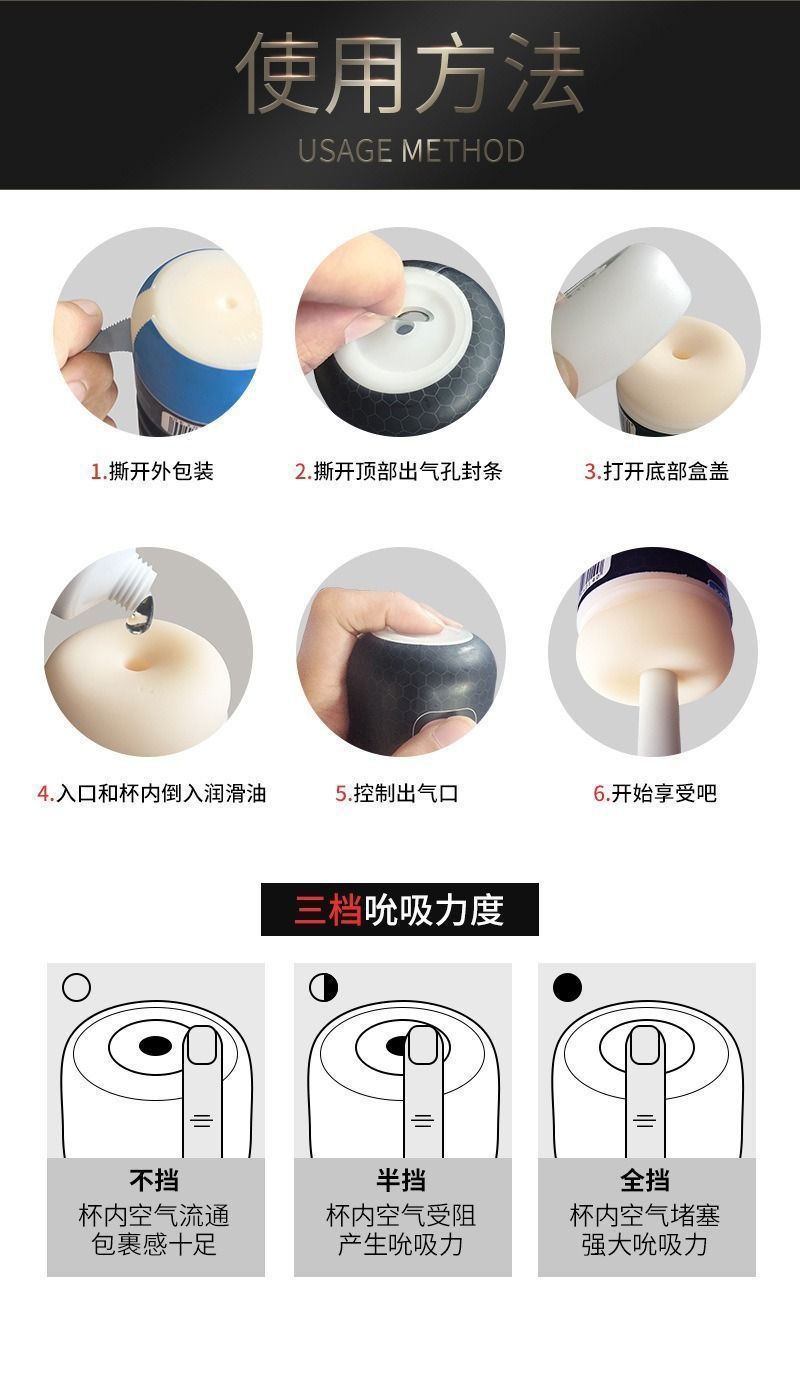 使用方法
USAGE METHOD

1.撕开外包装

2.撕开顶部出气孔封条

3.打开底部盒盖

4.入口和杯内倒入润滑油

5.控制出气口

6.开始享受吧

三档吮吸力度

不挡
杯内空气流通
包裹感十足

半挡
杯内空气受阻
产生吮吸力

全挡
杯内空气堵塞
强大吮吸力