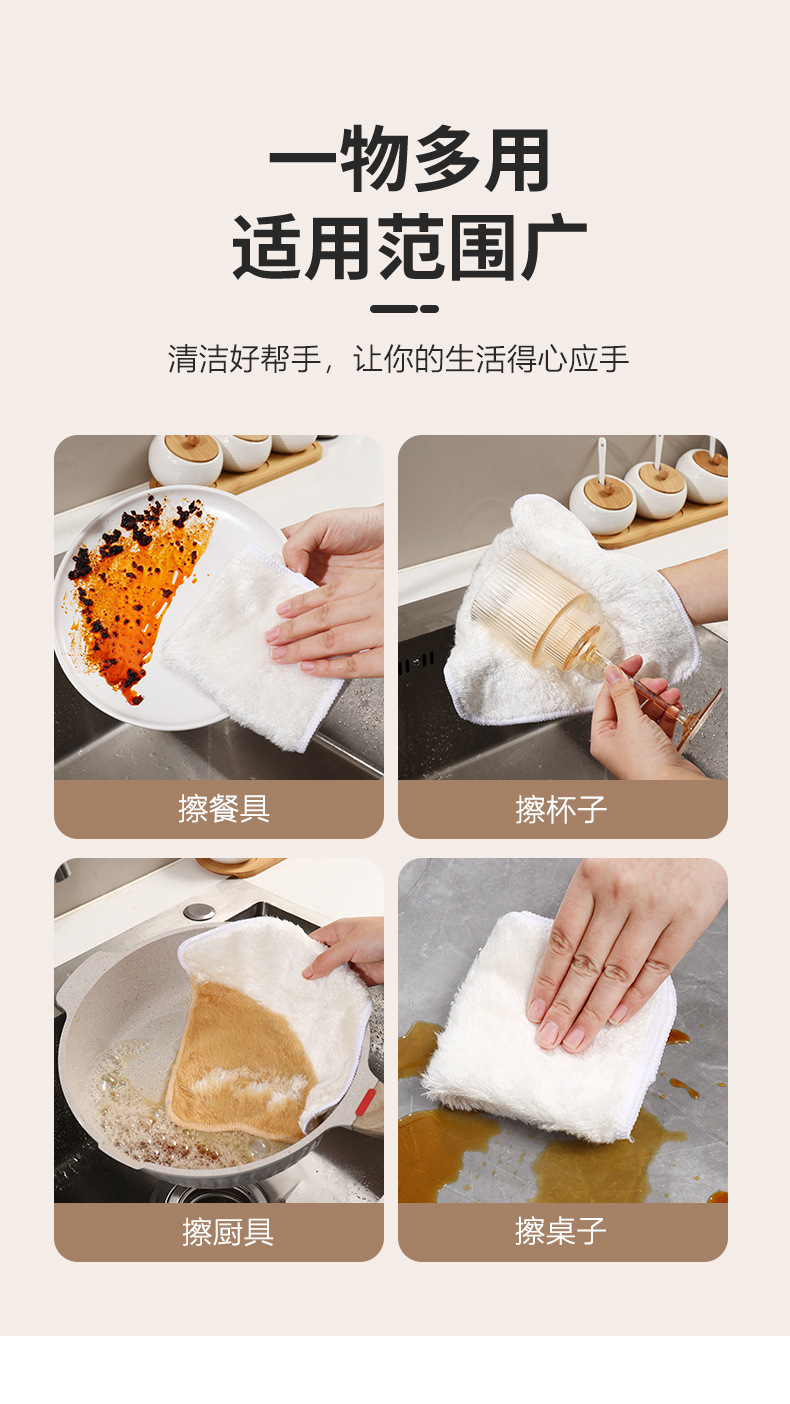 一物多用
适用范围广

清洁好帮手，让你的生活得心应手

擦餐具

擦杯子

擦厨具

擦桌子