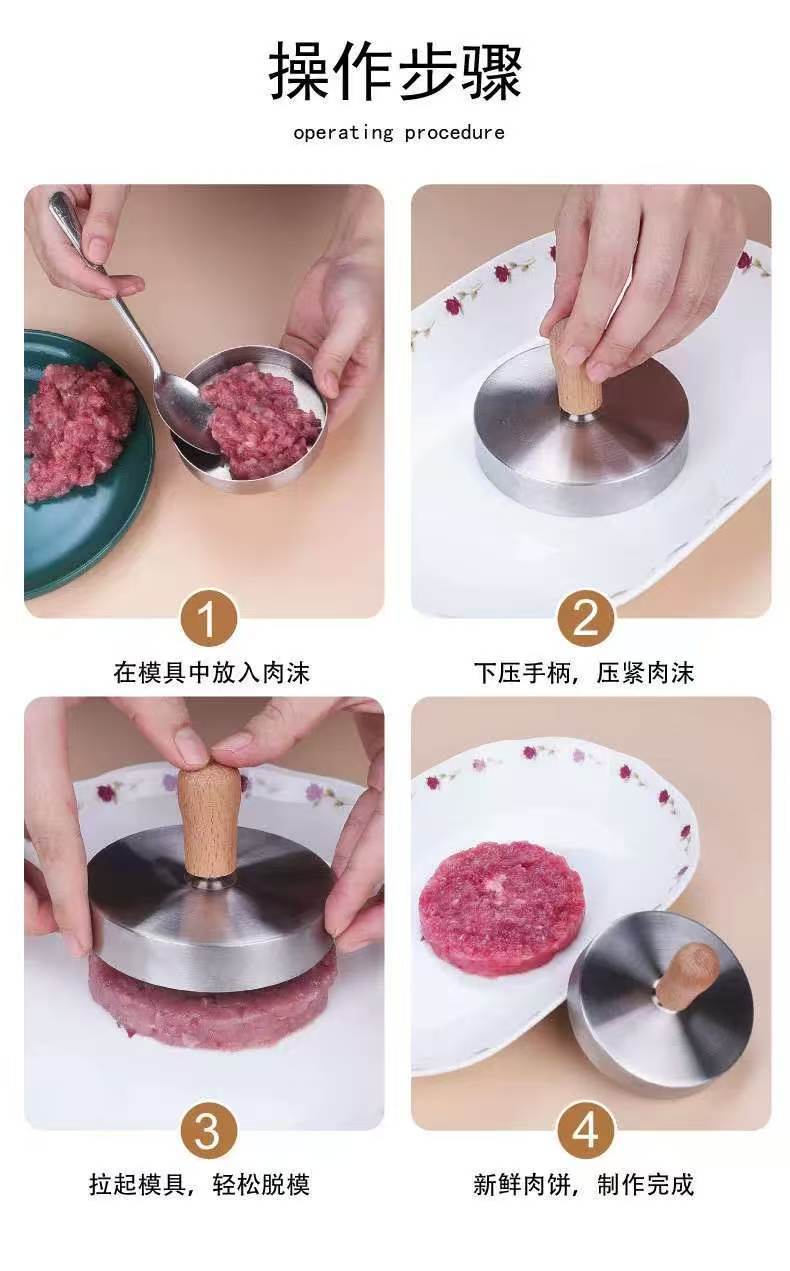 操作步骤

operating procedure

1
在模具中放入肉沫

2
下压手柄，压紧肉沫

3
拉起模具，轻松脱模

4
新鲜肉饼，制作完成