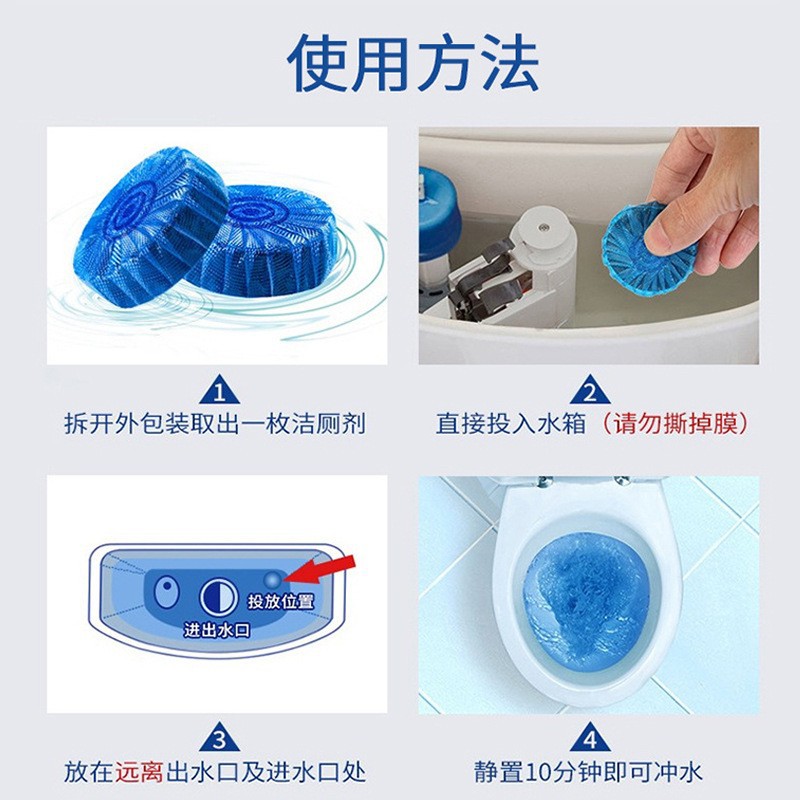 使用方法

1
拆开外包装取出一枚洁厕剂

2
直接投入水箱（请勿撕掉膜）

投放位置
进出水口

3
放在远离出水口及进水口处

4
静置10分钟即可冲水