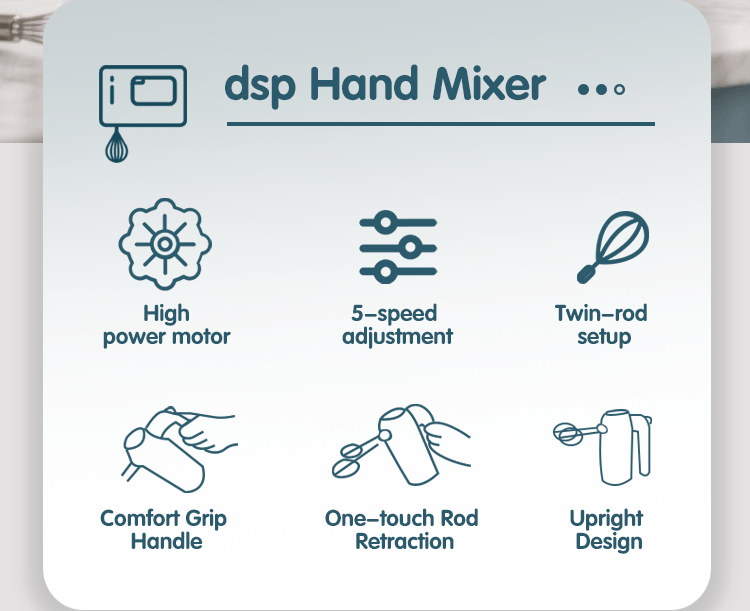 dsp Hand Mixer

High power motor

5-speed adjustment

Twin-rod setup

Comfort Grip Handle

One-touch Rod Retraction

Upright Design