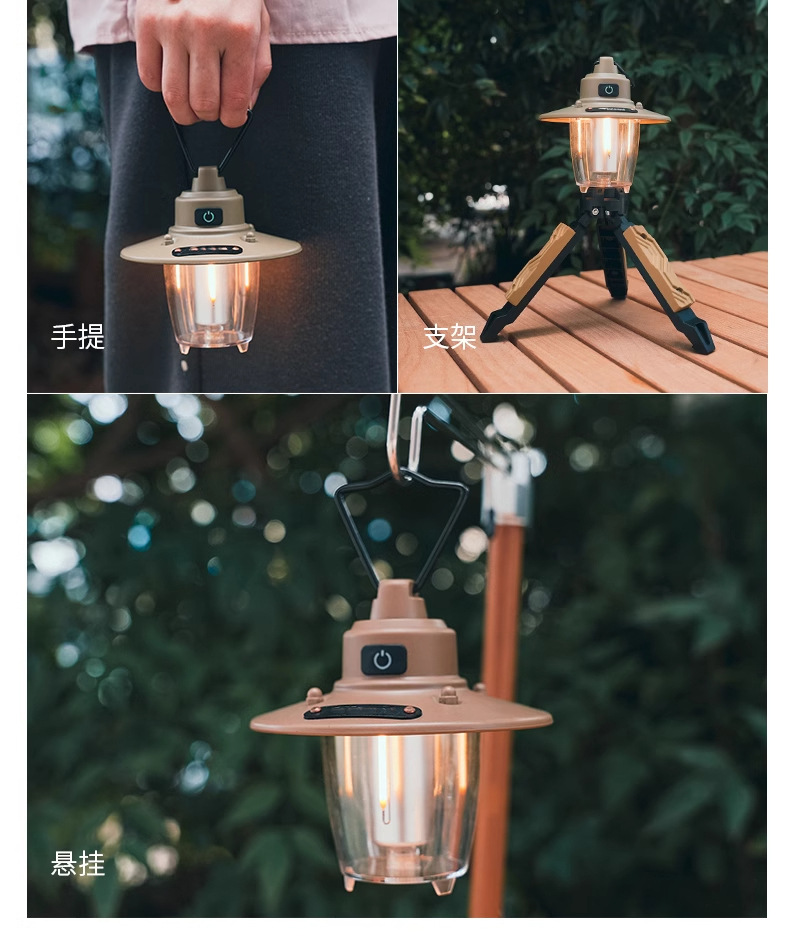 手提

支架

悬挂