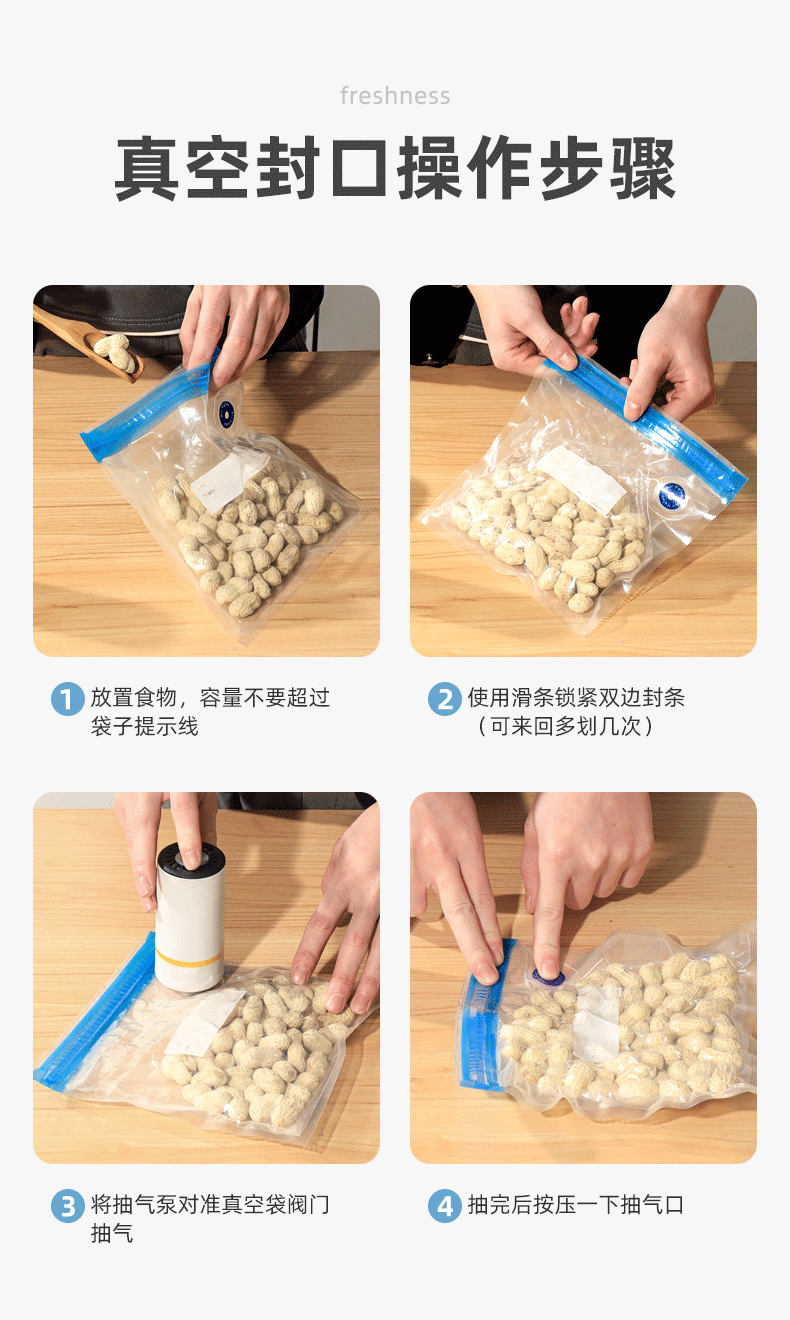 freshness

真空封口操作步骤

1 放置食物，容量不要超过袋子提示线

2 使用滑条锁紧双边封条（可来回多划几次）

3 将抽气泵对准真空袋阀门抽气

4 抽完后按压一下抽气口