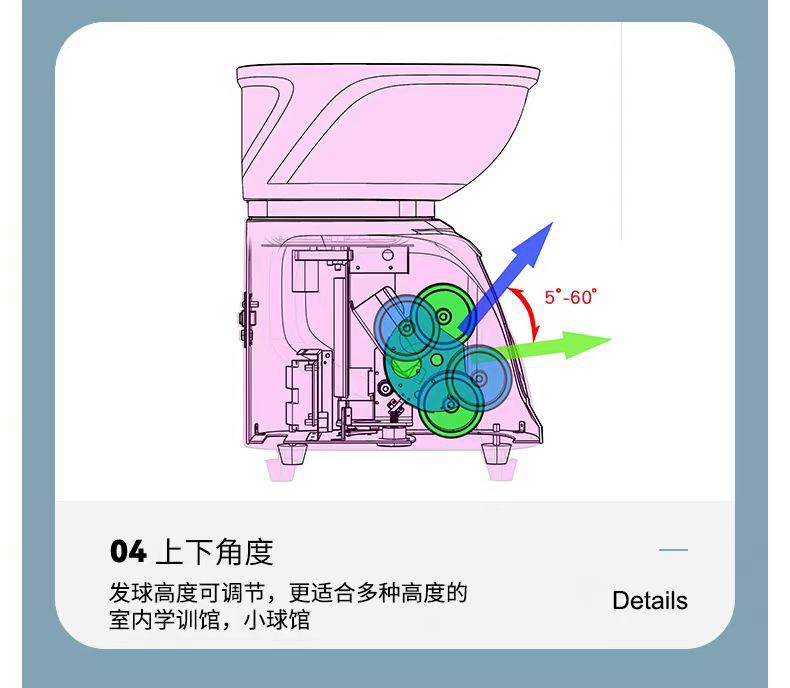 5°-60°

04 上下角度

发球高度可调节，更适合多种高度的室内学训馆，小球馆

Details