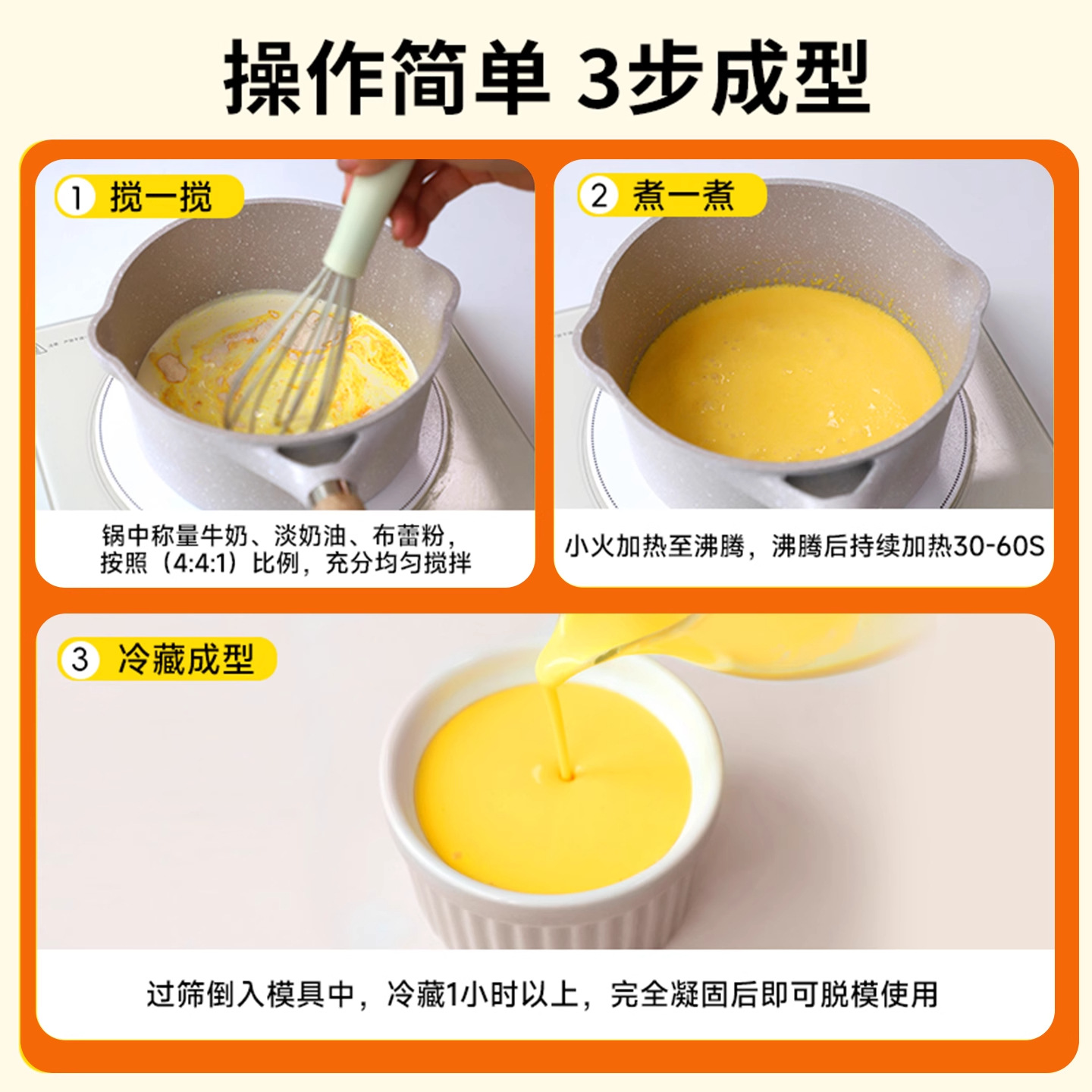 操作简单 3步成型

1 搅一搅

锅中称量牛奶、淡奶油、布蕾粉，按照（4:4:1）比例，充分均匀搅拌

2 煮一煮

小火加热至沸腾，沸腾后持续加热30-60S

3 冷藏成型

过筛倒入模具中，冷藏1小时以上，完全凝固后即可脱模使用