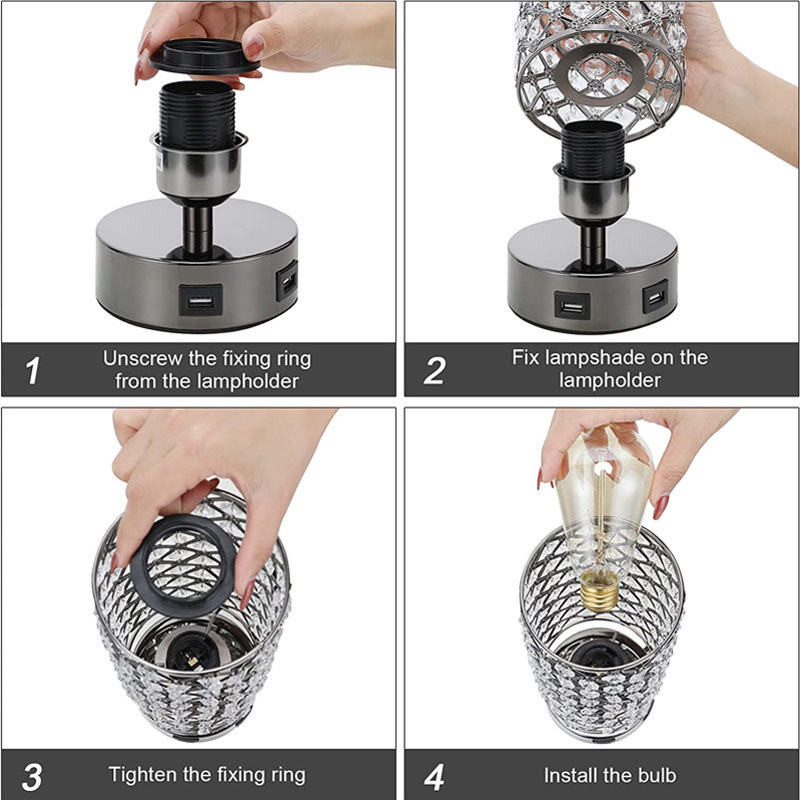 1 Unscrew the fixing ring from the lampholder

2 Fix lampshade on the lampholder

3 Tighten the fixing ring

4 Install the bulb