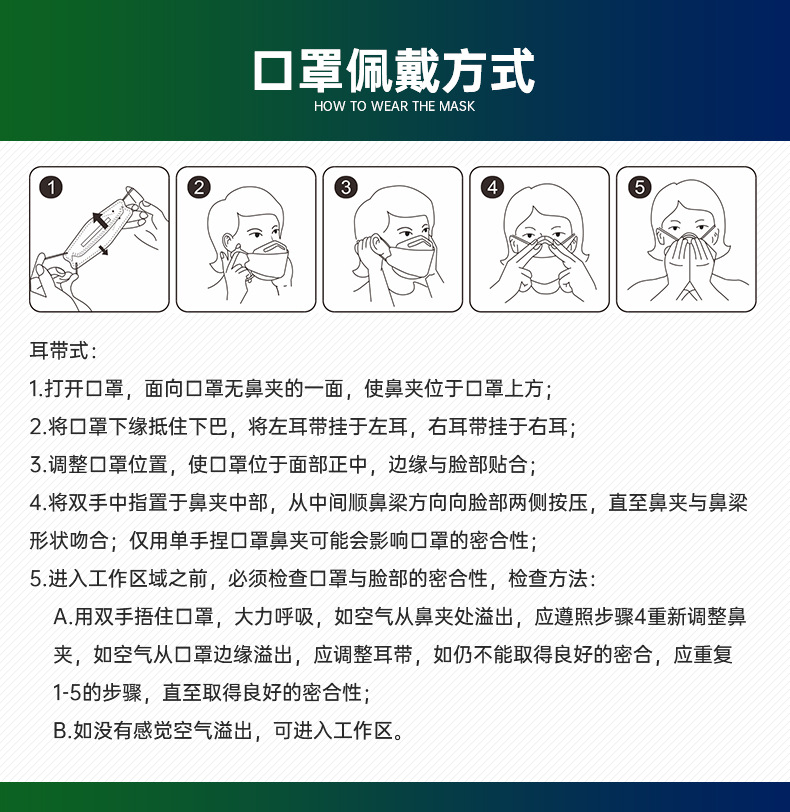 口罩佩戴方式
HOW TO WEAR THE MASK

1 2 3 4 5

耳带式：

1.打开口罩，面向口罩无鼻夹的一面，使鼻夹位于口罩上方；

2.将口罩下缘抵住下巴，将左耳带挂于左耳，右耳带挂于右耳；

3.调整口罩位置，使口罩位于面部正中，边缘与脸部贴合；

4.将双手中指置于鼻夹中部，从中间顺鼻梁方向向脸部两侧按压，直至鼻夹与鼻梁形状吻合；仅用单手捏口罩鼻夹可能会影响口罩的密合性；

5.进入工作区域之前，必须检查口罩与脸部的密合性，检查方法：

A.用双手捂住口罩，大力呼吸，如空气从鼻夹处溢出，应遵照步骤4重新调整鼻夹，如空气从口罩边缘溢出，应调整耳带，如仍不能取得良好的密合，应重复1-5的步骤，直至取得良好的密合性；

B.如没有感觉空气溢出，可进入工作区。