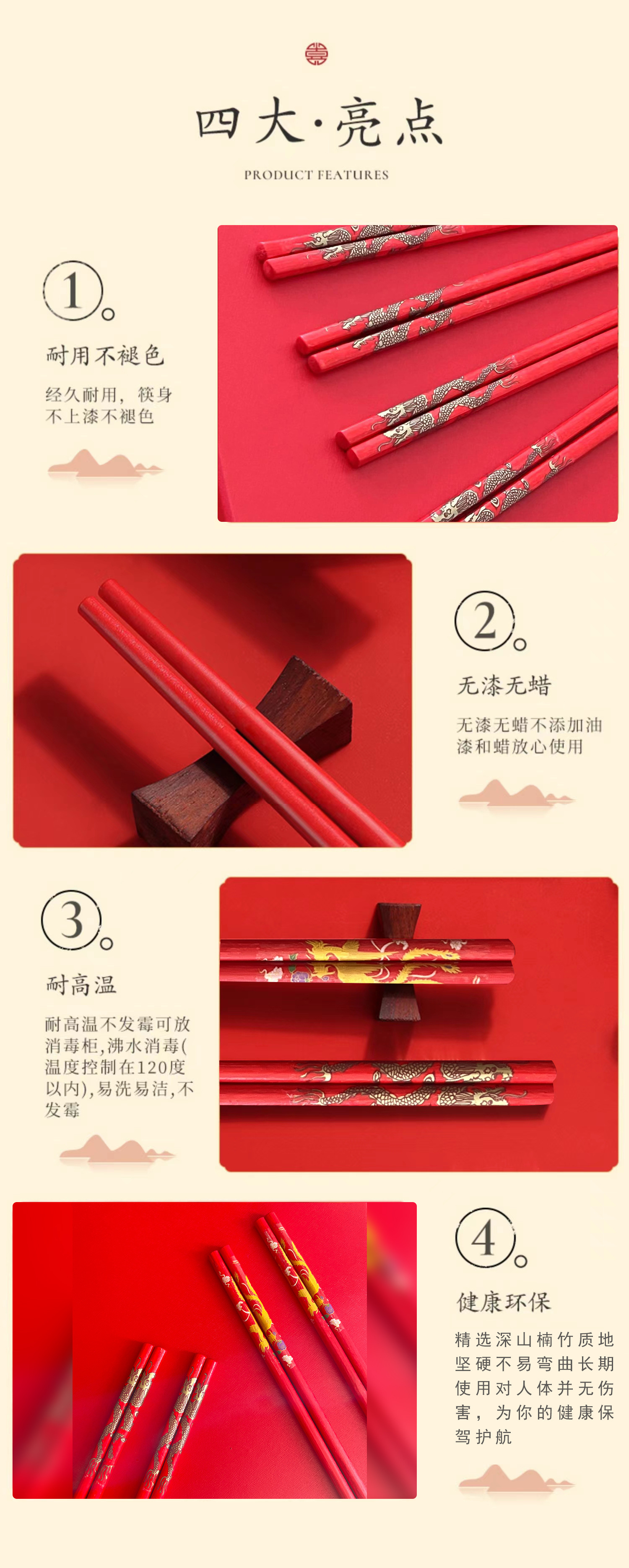 四大·亮点

PRODUCT FEATURES

1。

耐用不褪色

经久耐用，筷身不上漆不褪色

2。

无漆无蜡

无漆无蜡不添加油漆和蜡放心使用

3。

耐高温

耐高温不发霉可放消毒柜,沸水消毒(温度控制在120度以内),易洗易洁,不发霉

4。

健康环保

精选深山楠竹质地坚硬不易弯曲长期使用对人体并无伤害，为你的健康保驾护航