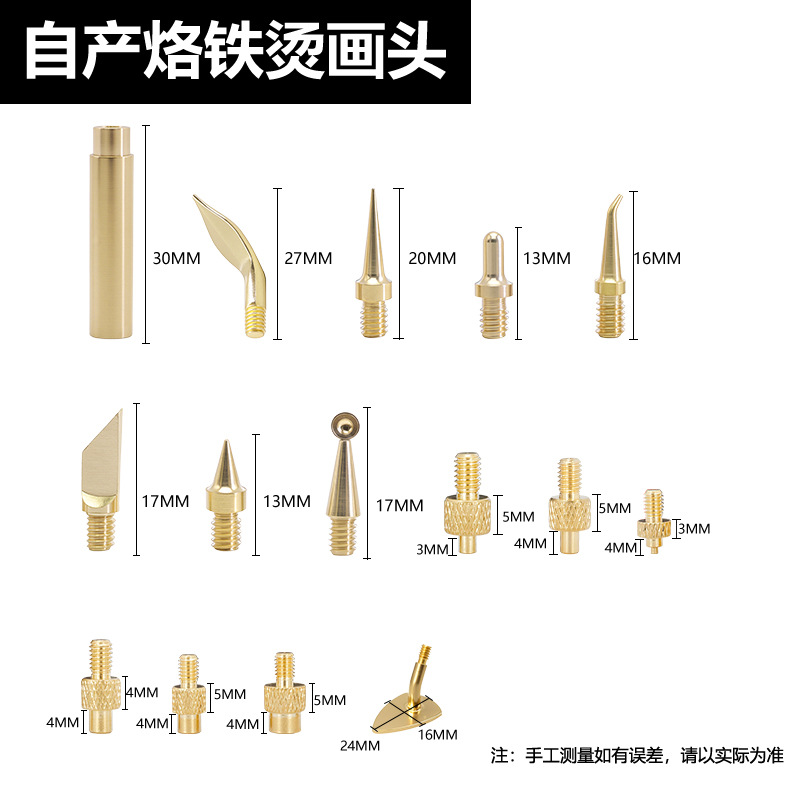 自产烙铁烫画头

30MM
27MM
20MM
13MM
16MM

17MM
13MM
17MM
5MM
3MM
5MM
4MM
3MM
4MM

4MM
4MM
5MM
4MM
5MM
4MM
24MM
16MM

注：手工测量如有误差，请以实际为准