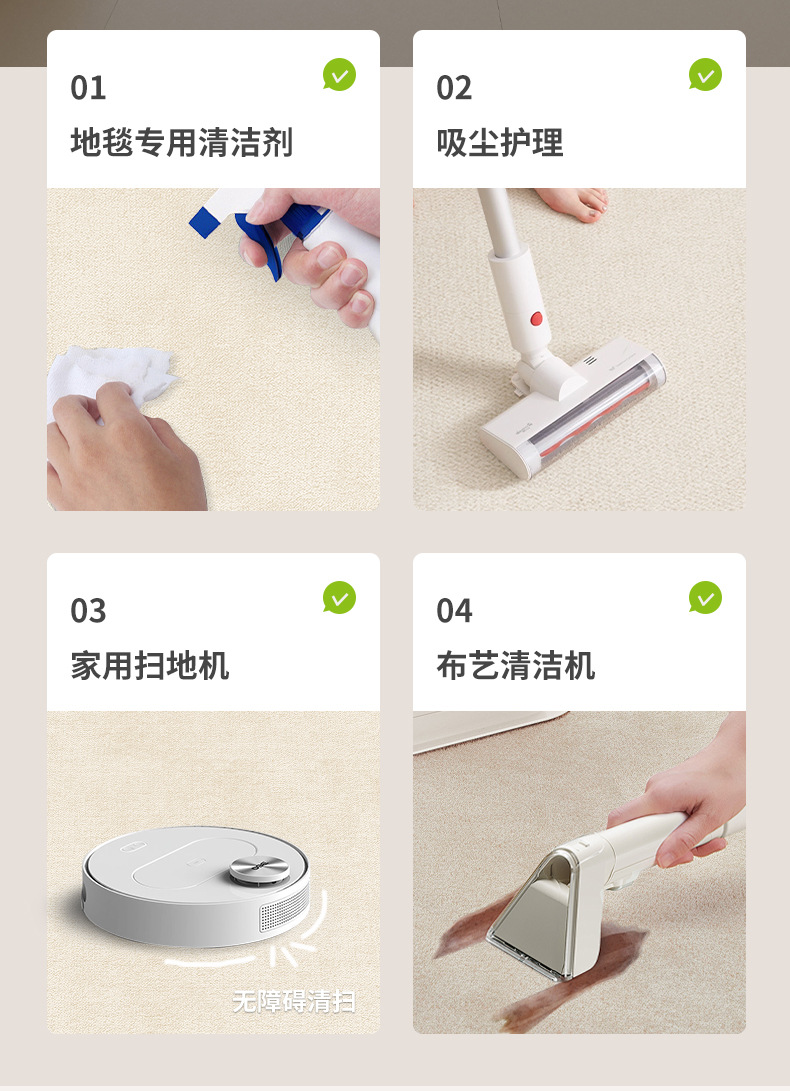 01
地毯专用清洁剂

02
吸尘护理

03
家用扫地机

无障碍清扫

04
布艺清洁机