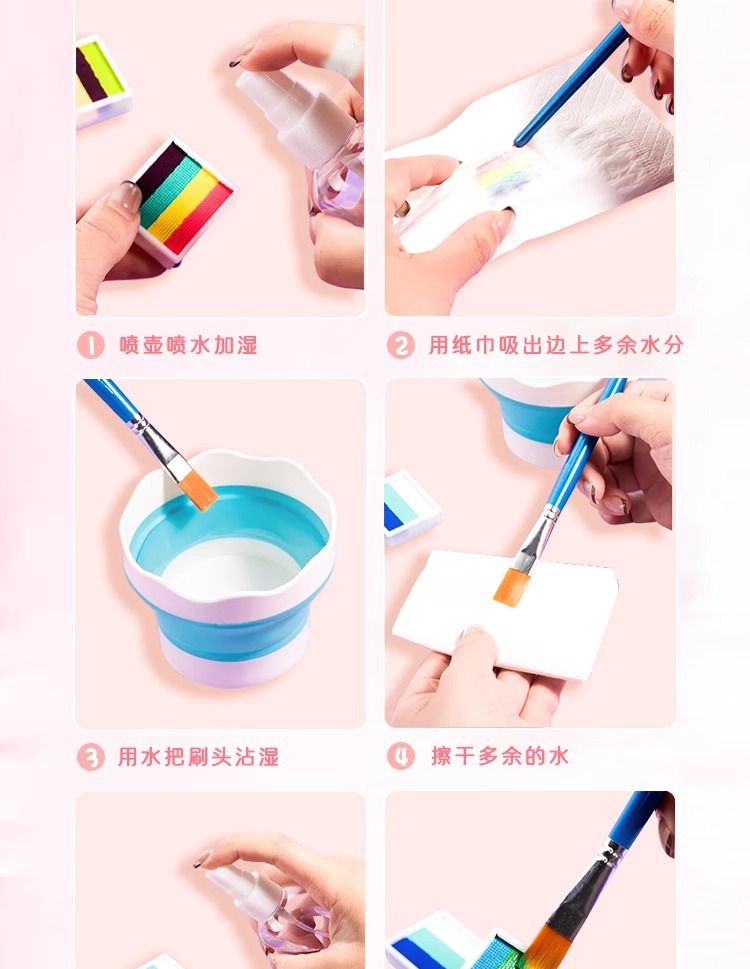 1 喷壶喷水加湿

2 用纸巾吸出边上多余水分

3 用水把刷头沾湿

4 擦干多余的水