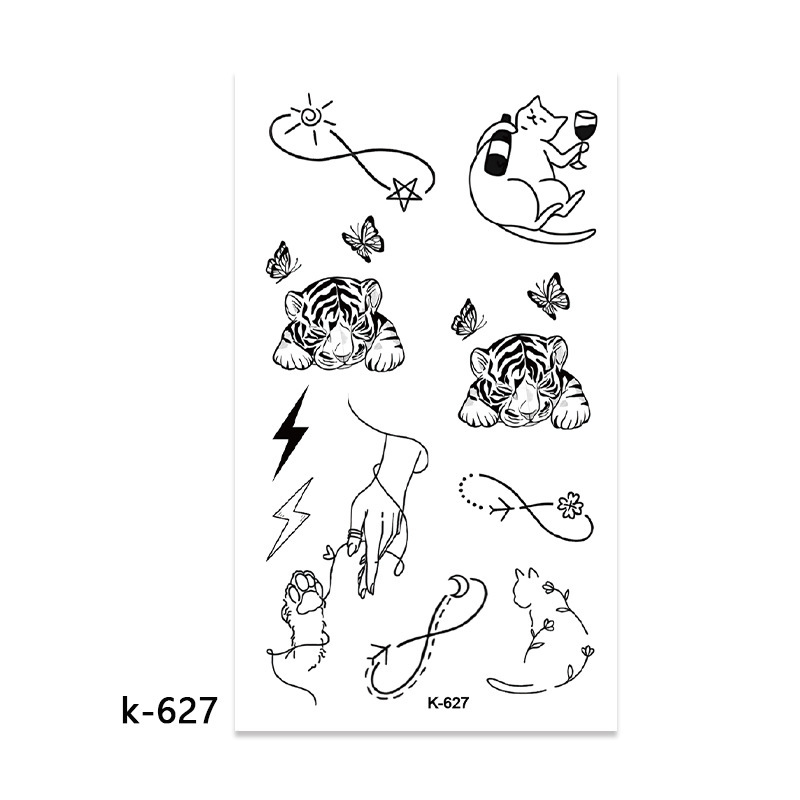 K-627

k-627