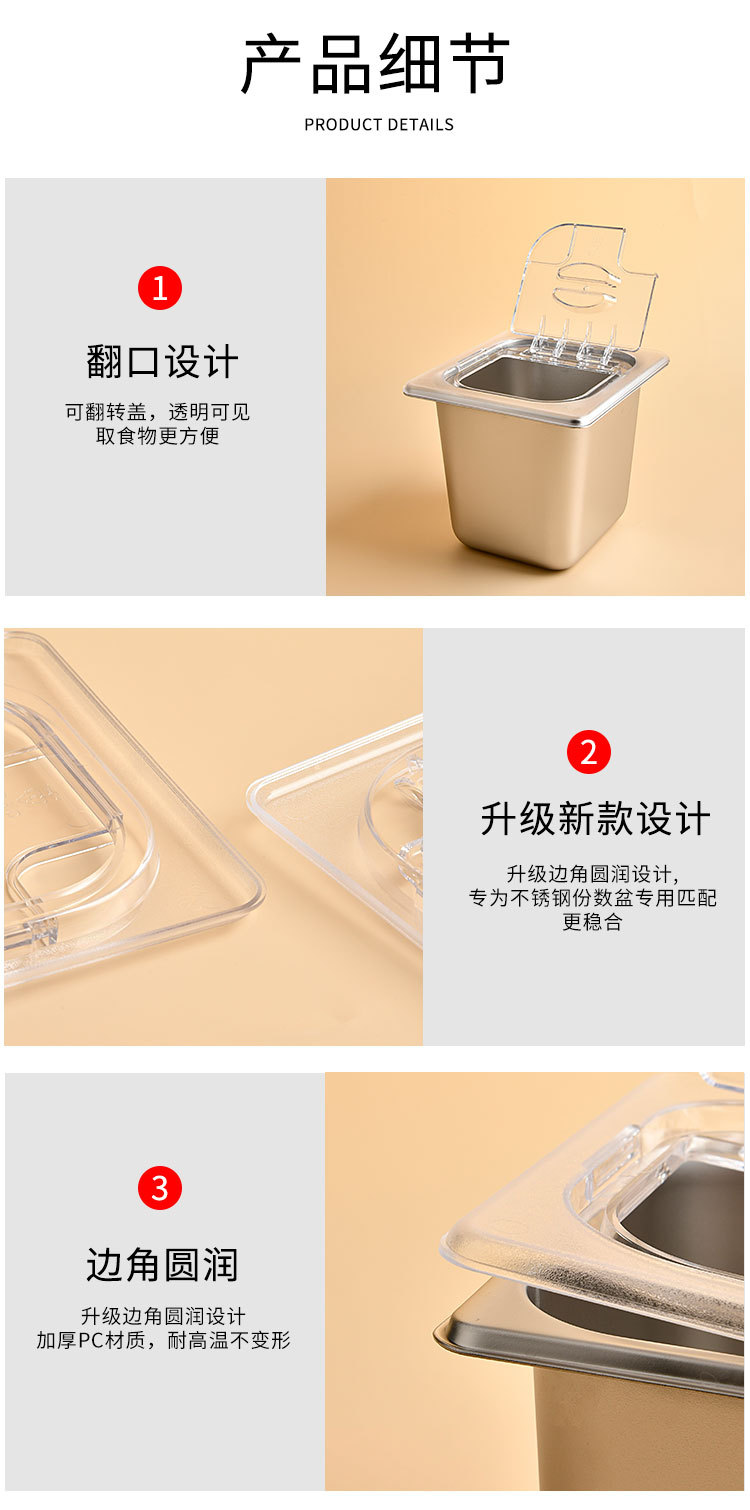 产品细节

PRODUCT DETAILS

1

翻口设计

可翻转盖，透明可见
取食物更方便

2

升级新款设计

升级边角圆润设计，
专为不锈钢份数盆专用匹配
更稳合

3

边角圆润

升级边角圆润设计
加厚PC材质，耐高温不变形