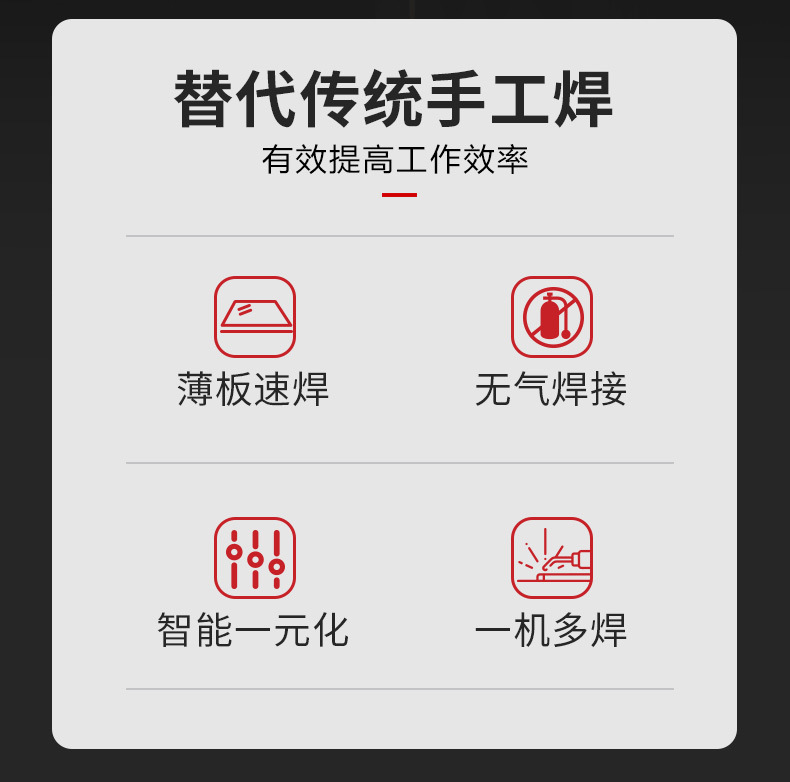 替代传统手工焊

有效提高工作效率

薄板速焊

无气焊接

智能一元化

一机多焊