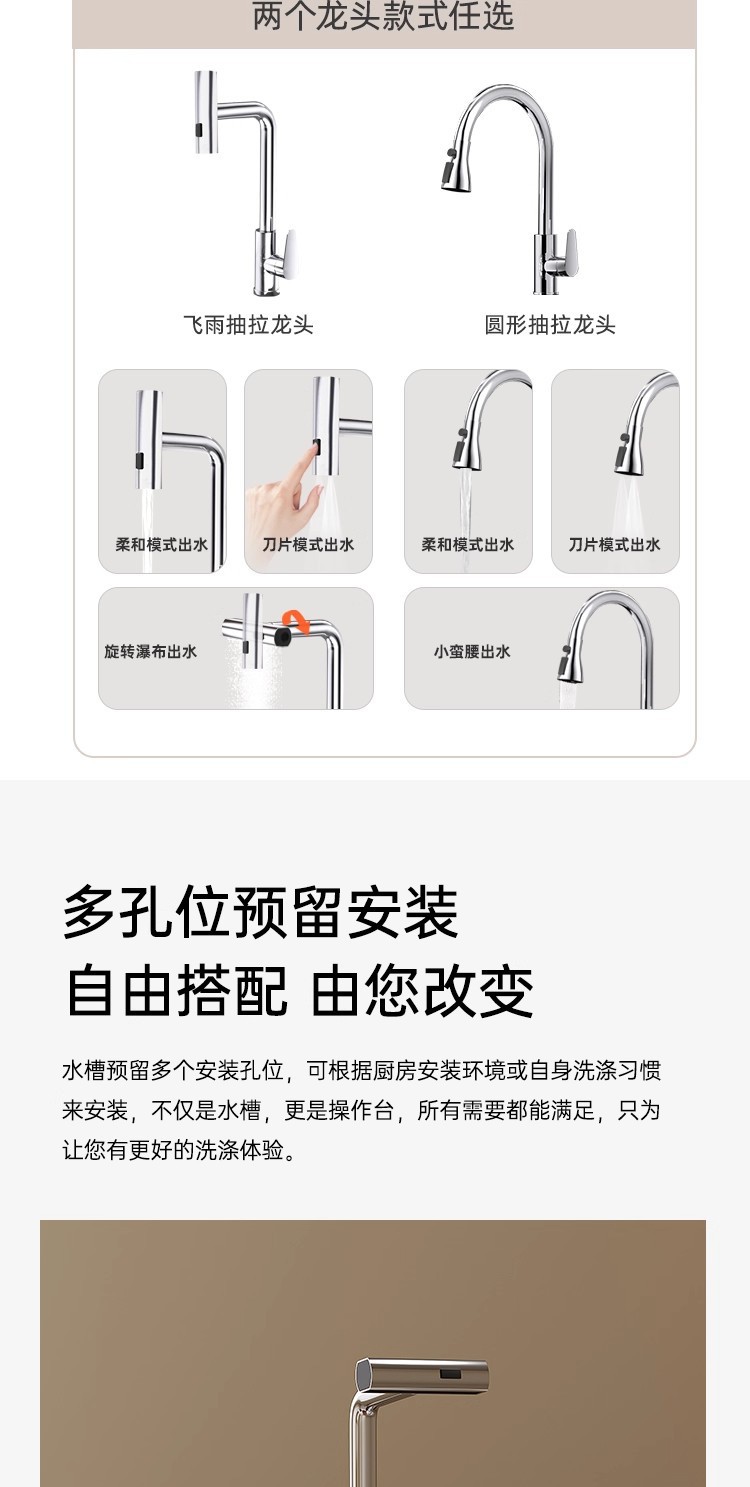 两个龙头款式任选

飞雨抽拉龙头

圆形抽拉龙头

柔和模式出水

刀片模式出水

柔和模式出水

刀片模式出水

旋转瀑布出水

小蛮腰出水

多孔位预留安装
自由搭配 由您改变

水槽预留多个安装孔位，可根据厨房安装环境或自身洗涤习惯来安装，不仅是水槽，更是操作台，所有需要都能满足，只为让您有更好的洗涤体验。