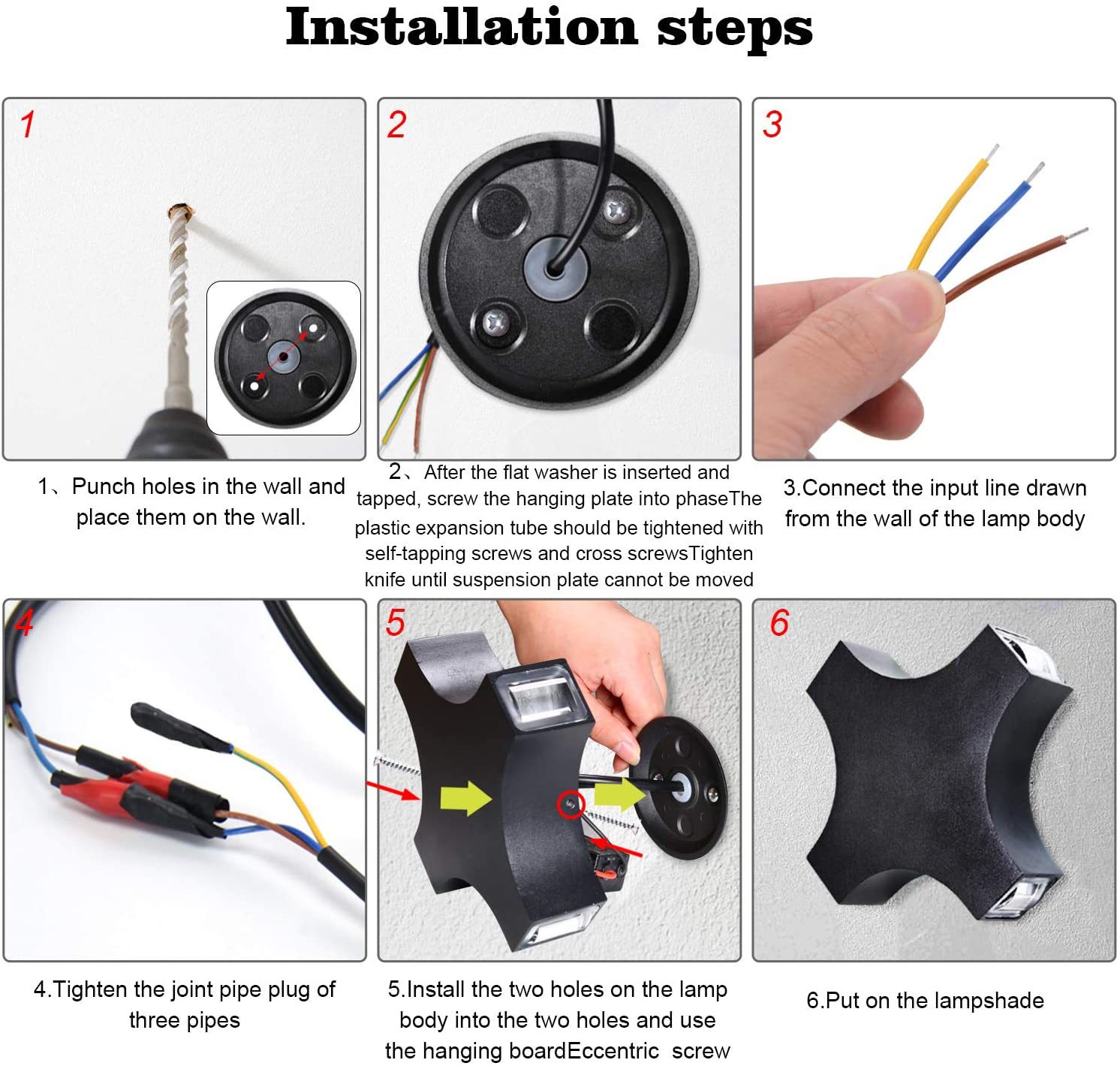 Installation steps

1

2

3

1、Punch holes in the wall and place them on the wall.

2、After the flat washer is inserted and tapped, screw the hanging plate into phaseThe plastic expansion tube should be tightened with self-tapping screws and cross screwsTighten knife until suspension plate cannot be moved

3.Connect the input line drawn from the wall of the lamp body

4

5

6

4.Tighten the joint pipe plug of three pipes

5.Install the two holes on the lamp body into the two holes and use the hanging boardEccentric screw

6.Put on the lampshade