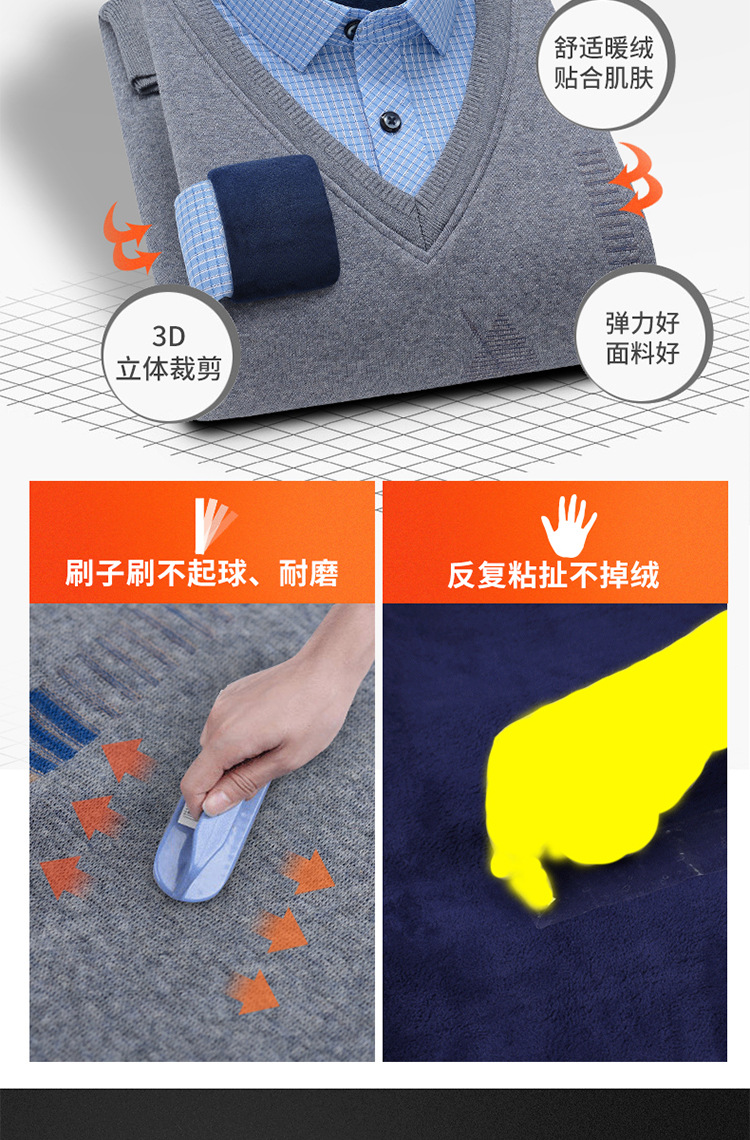 舒适暖绒
贴合肌肤

3D
立体裁剪

弹力好
面料好

刷子刷不起球、耐磨

反复粘扯不掉绒