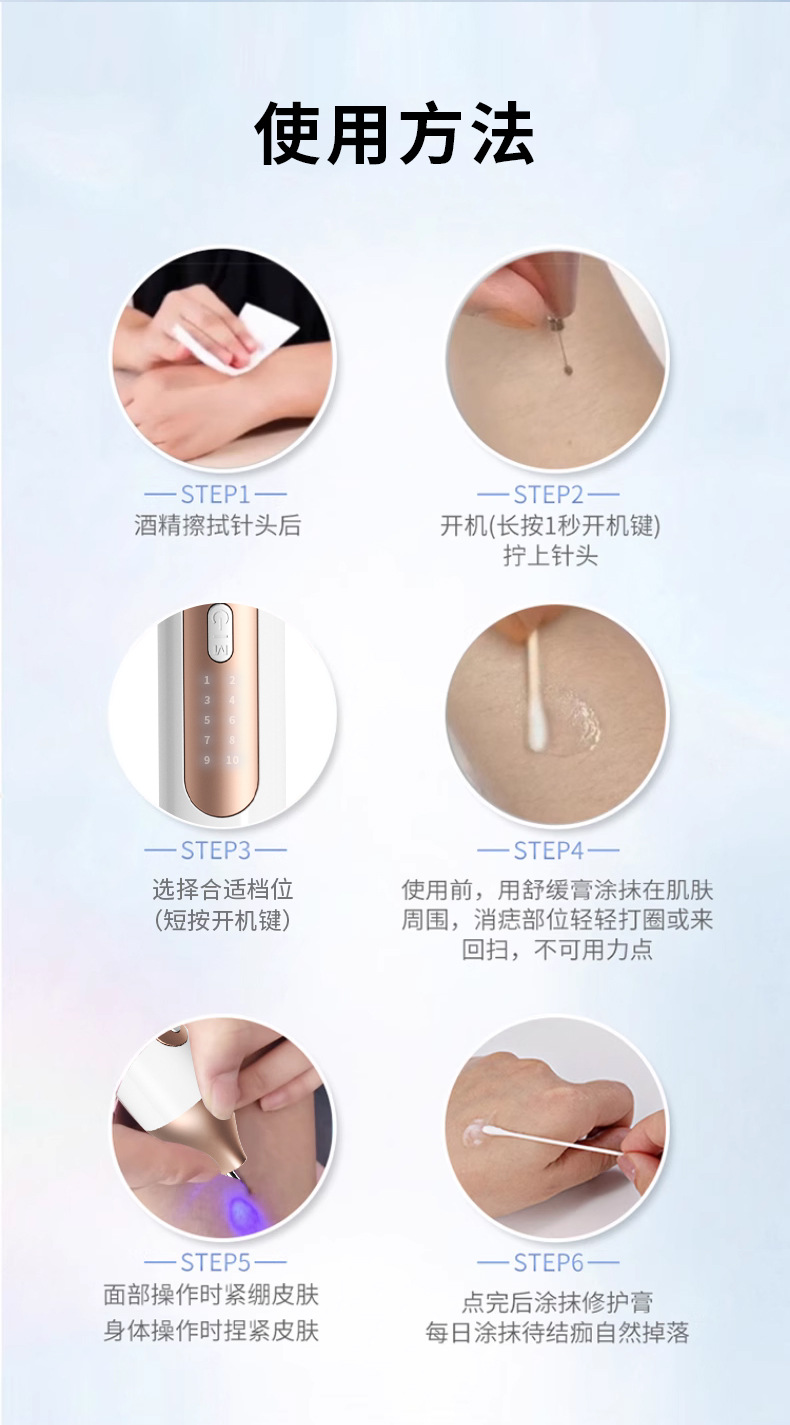 使用方法

—STEP1—
酒精擦拭针头后

—STEP2—
开机(长按1秒开机键)
拧上针头

M
1 2
3 4
5 6
7 8
9 10

—STEP3—
选择合适档位
(短按开机键)

—STEP4—
使用前，用舒缓膏涂抹在肌肤周围，消痣部位轻轻打圈或来回扫，不可用力点

—STEP5—
面部操作时紧绷皮肤
身体操作时捏紧皮肤

—STEP6—
点完后涂抹修护膏
每日涂抹待结痂自然掉落