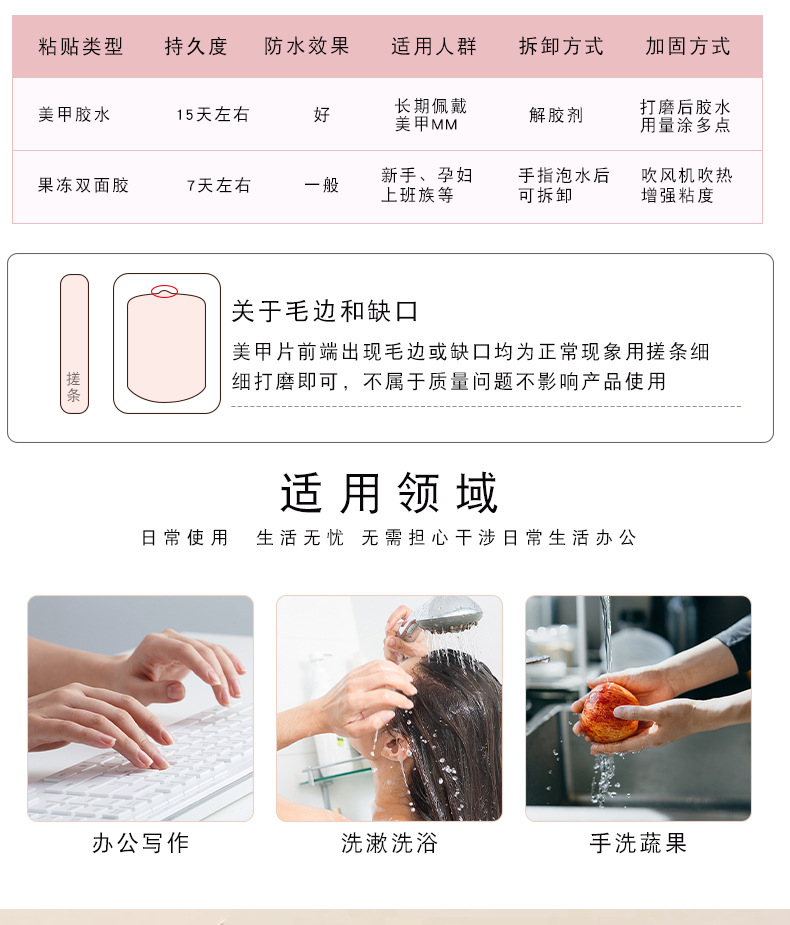 | 粘贴类型 | 持久度 | 防水效果 | 适用人群 | 拆卸方式 | 加固方式 |
|---|---|---|---|---|---|
| 美甲胶水 | 15天左右 | 好 | 长期佩戴 美甲MM | 解胶剂 | 打磨后胶水 用量涂多点 |
| 果冻双面胶 | 7天左右 | 一般 | 新手、孕妇 上班族等 | 手指泡水后 可拆卸 | 吹风机吹热 增强粘度 |

搓条

关于毛边和缺口

美甲片前端出现毛边或缺口均为正常现象用搓条细细打磨即可，不属于质量问题不影响产品使用

适用领域

日常使用 生活无忧 无需担心干涉日常生活办公

办公写作

洗漱洗浴

手洗蔬果