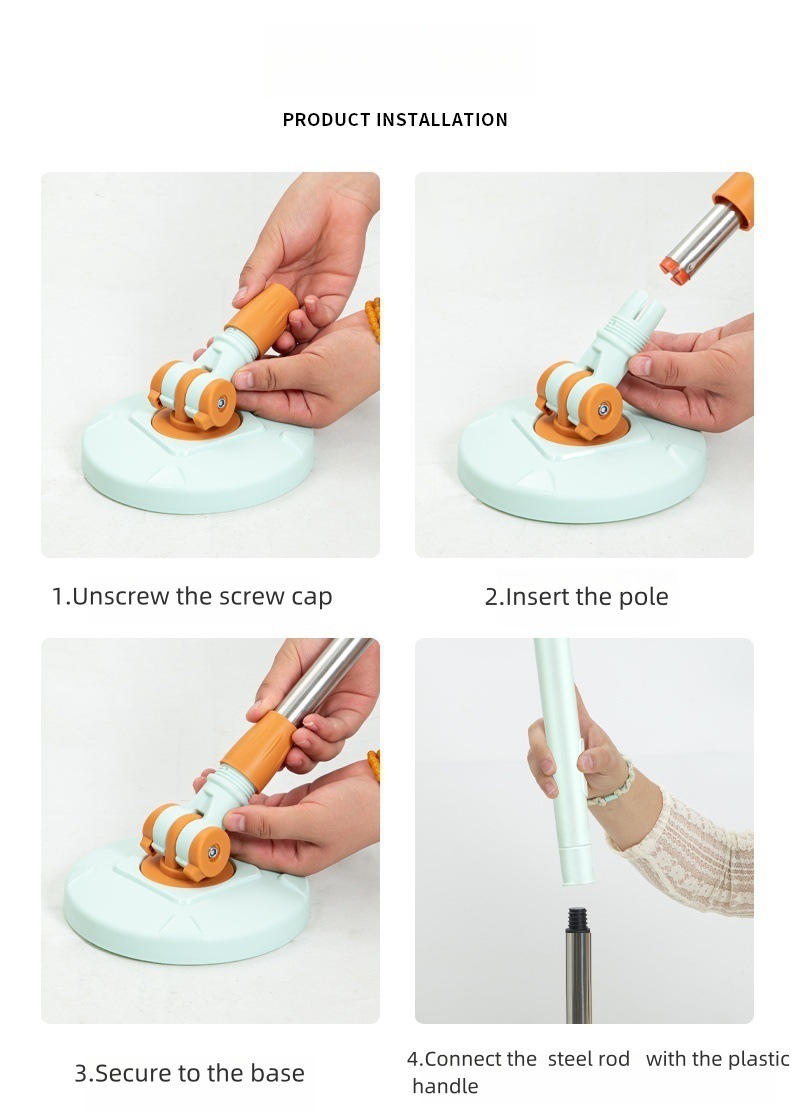 PRODUCT INSTALLATION

1.Unscrew the screw cap

2.Insert the pole

3.Secure to the base

4.Connect the steel rod with the plastic handle