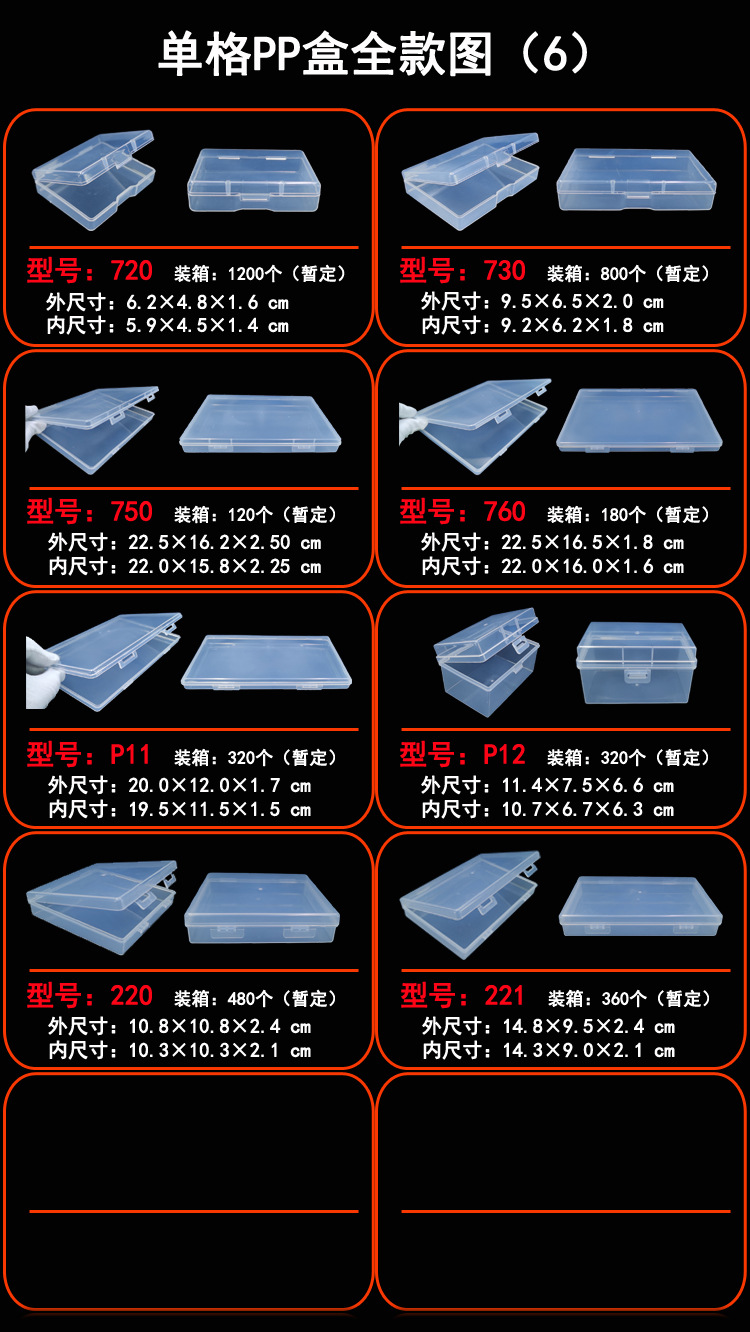 单格PP盒全款图（6）

型号：720 装箱：1200个（暂定）
外尺寸：6.2×4.8×1.6 cm
内尺寸：5.9×4.5×1.4 cm

型号：730 装箱：800个（暂定）
外尺寸：9.5×6.5×2.0 cm
内尺寸：9.2×6.2×1.8 cm

型号：750 装箱：120个（暂定）
外尺寸：22.5×16.2×2.50 cm
内尺寸：22.0×15.8×2.25 cm

型号：760 装箱：180个（暂定）
外尺寸：22.5×16.5×1.8 cm
内尺寸：22.0×16.0×1.6 cm

型号：P11 装箱：320个（暂定）
外尺寸：20.0×12.0×1.7 cm
内尺寸：19.5×11.5×1.5 cm

型号：P12 装箱：320个（暂定）
外尺寸：11.4×7.5×6.6 cm
内尺寸：10.7×6.7×6.3 cm

型号：220 装箱：480个（暂定）
外尺寸：10.8×10.8×2.4 cm
内尺寸：10.3×10.3×2.1 cm

型号：221 装箱：360个（暂定）
外尺寸：14.8×9.5×2.4 cm
内尺寸：14.3×9.0×2.1 cm