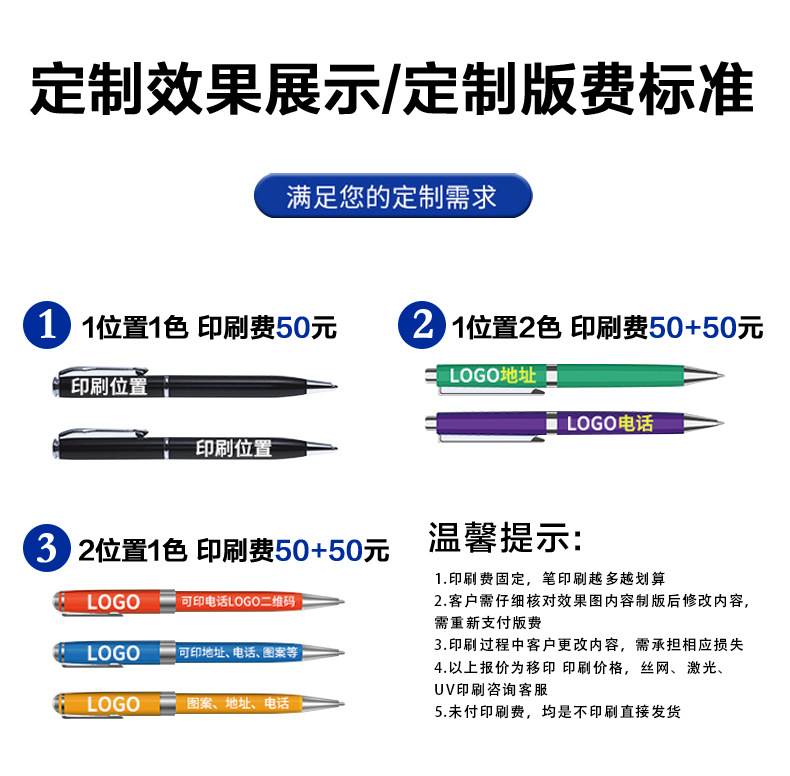 定制效果展示/定制版费标准

满足您的定制需求

1 1位置1色 印刷费50元

印刷位置

印刷位置

2 1位置2色 印刷费50+50元

LOGO地址

LOGO电话

3 2位置1色 印刷费50+50元

LOGO 可印电话LOGO二维码

LOGO 可印地址、电话、图案等

LOGO 图案、地址、电话

温馨提示:

1.印刷费固定，笔印刷越多越划算
2.客户需仔细核对效果图内容制版后修改内容，需重新支付版费
3.印刷过程中客户更改内容，需承担相应损失
4.以上报价为移印 印刷价格，丝网、激光、UV印刷咨询客服
5.未付印刷费，均是不印刷直接发货