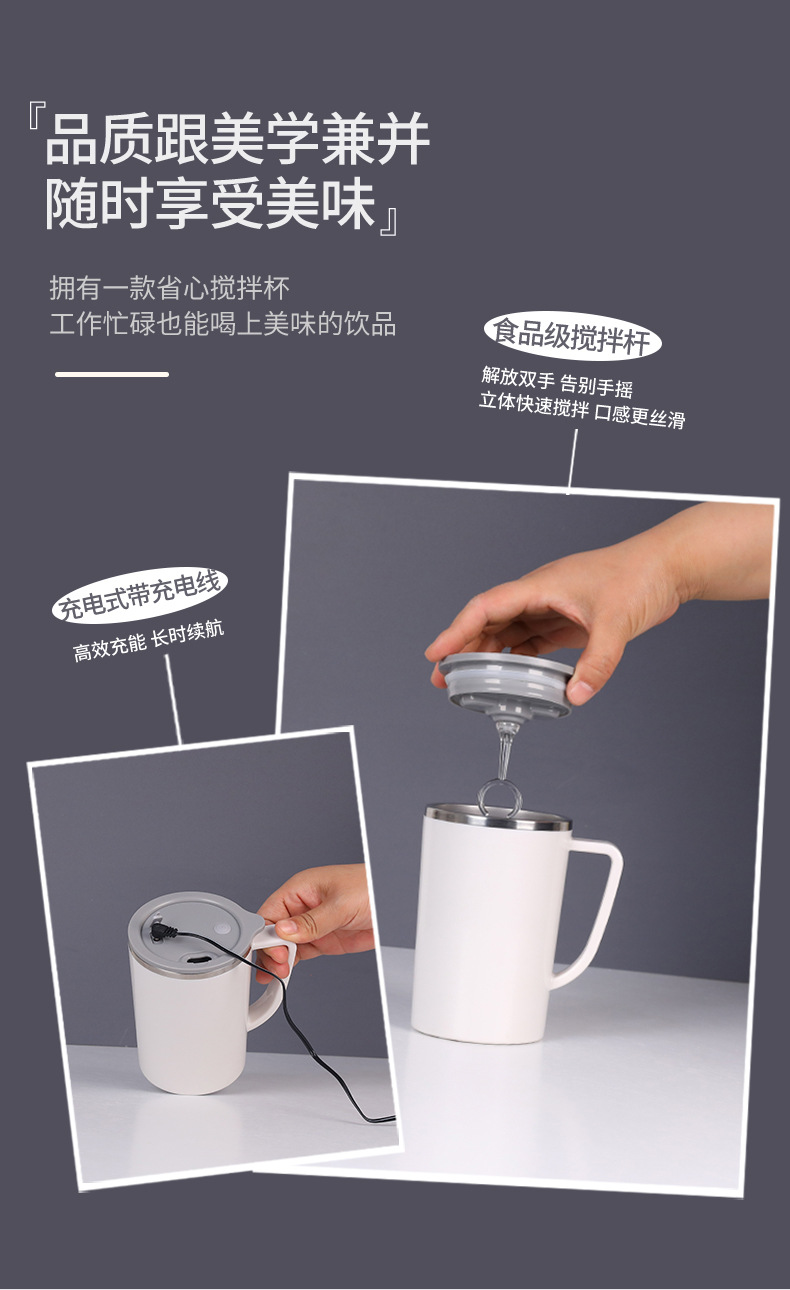 『品质跟美学兼并
随时享受美味』

拥有一款省心搅拌杯
工作忙碌也能喝上美味的饮品

食品级搅拌杆
解放双手 告别手摇
立体快速搅拌 口感更丝滑

充电式带充电线
高效充能 长时续航