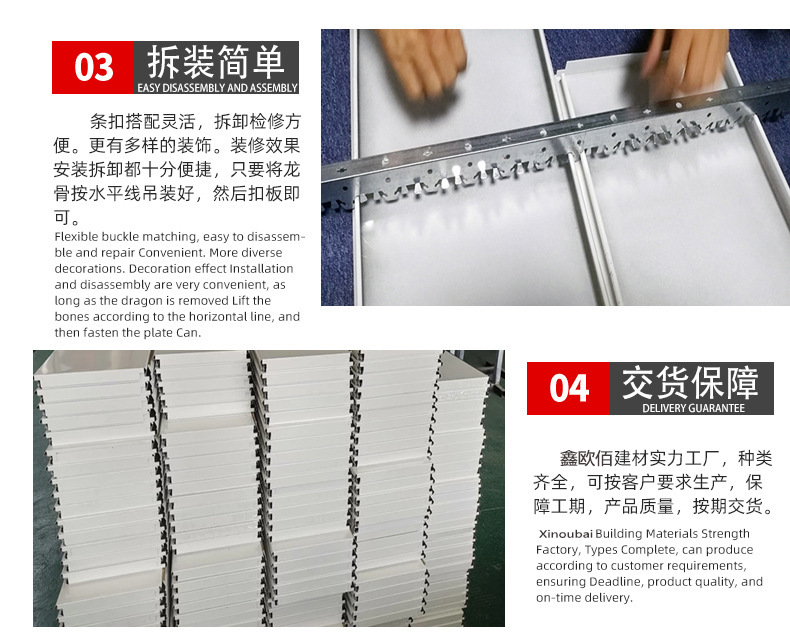 03 拆装简单
EASY DISASSEMBLY AND ASSEMBLY

条扣搭配灵活，拆卸检修方便。更有多样的装饰。装修效果安装拆卸都十分便捷，只要将龙骨按水平线吊装好，然后扣板即可。

Flexible buckle matching, easy to disassemble and repair Convenient. More diverse decorations. Decoration effect Installation and disassembly are very convenient, as long as the dragon is removed Lift the bones according to the horizontal line, and then fasten the plate Can.

04 交货保障
DELIVERY GUARANTEE

鑫欧佰建材实力工厂，种类齐全，可按客户要求生产，保障工期，产品质量，按期交货。

Xinoubai Building Materials Strength Factory, Types Complete, can produce according to customer requirements, ensuring Deadline, product quality, and on-time delivery.