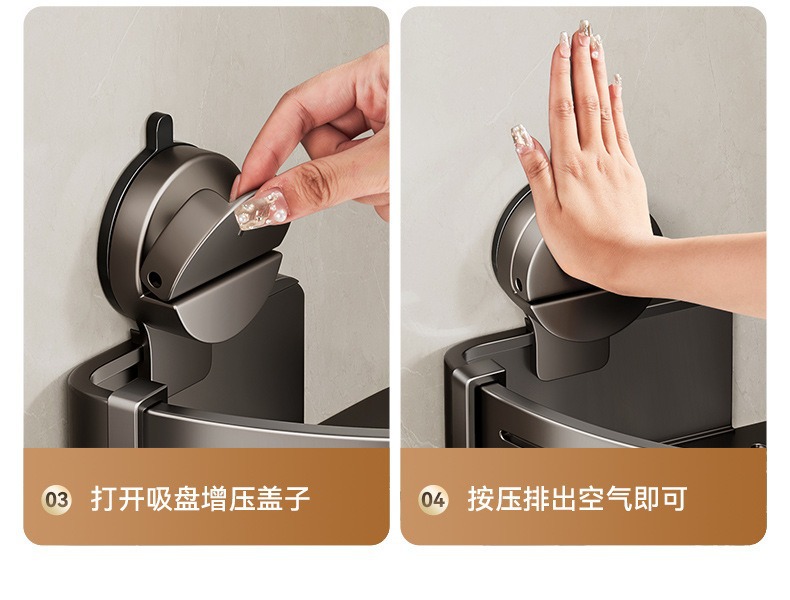 03 打开吸盘增压盖子

04 按压排出空气即可