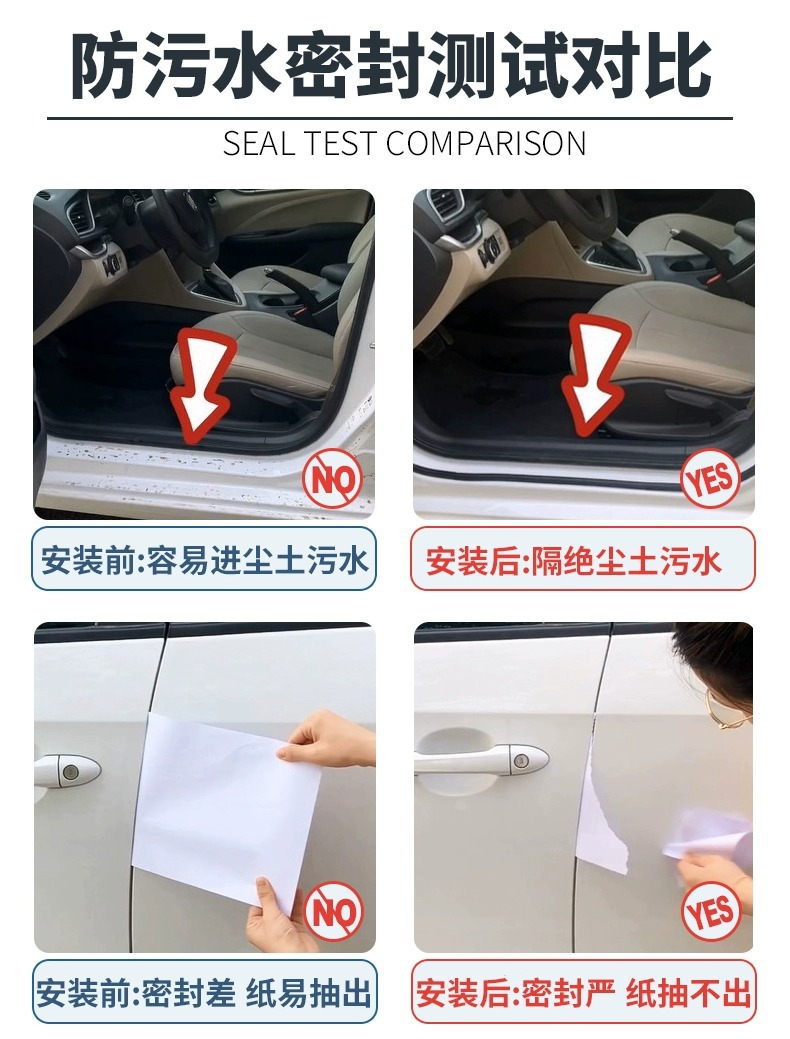 防污水密封测试对比

SEAL TEST COMPARISON

NO

安装前:容易进尘土污水

YES

安装后:隔绝尘土污水

NO

安装前:密封差 纸易抽出

YES

安装后:密封严 纸抽不出