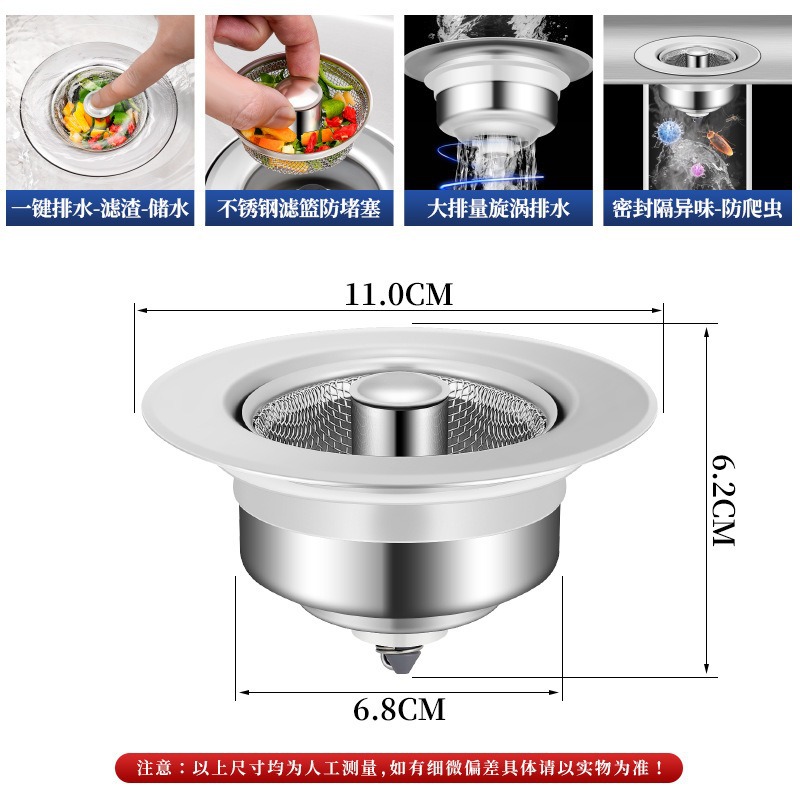 一键排水-滤渣-储水
不锈钢滤篮防堵塞
大排量旋涡排水
密封隔异味-防爬虫

11.0CM

6.2CM

6.8CM

注意：以上尺寸均为人工测量，如有细微偏差具体请以实物为准！