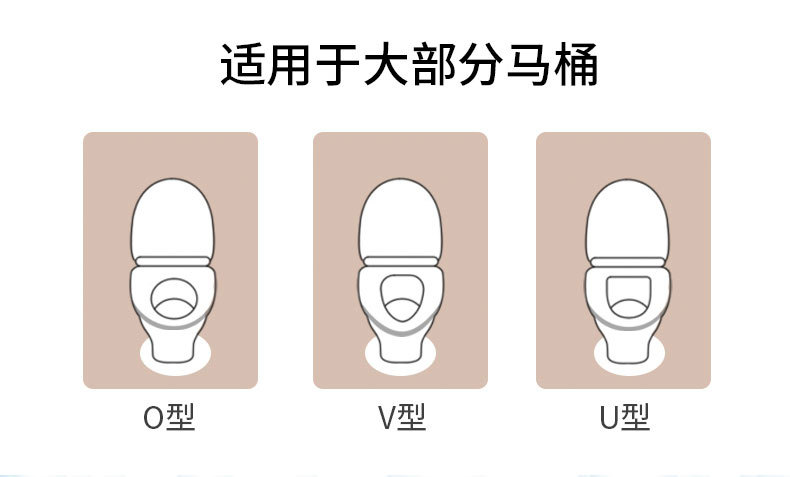 适用于大部分马桶

O型

V型

U型