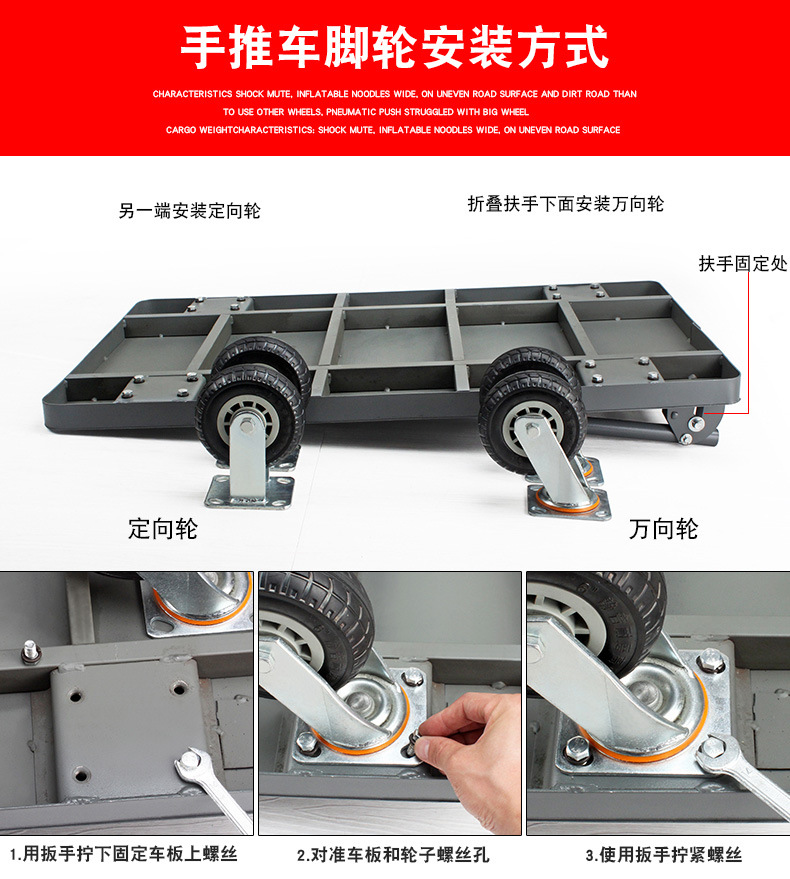 手推车脚轮安装方式

CHARACTERISTICS SHOCK MUTE, INFLATABLE NOODLES WIDE, ON UNEVEN ROAD SURFACE AND DIRT ROAD THAN TO USE OTHER WHEELS, PNEUMATIC PUSH STRUGGLED WITH BIG WHEEL
CARGO WEIGHTCHARACTERISTICS: SHOCK MUTE, INFLATABLE NOODLES WIDE, ON UNEVEN ROAD SURFACE

另一端安装定向轮

折叠扶手下面安装万向轮

扶手固定处

定向轮

万向轮

1.用扳手拧下固定车板上螺丝

2.对准车板和轮子螺丝孔

3.使用扳手拧紧螺丝