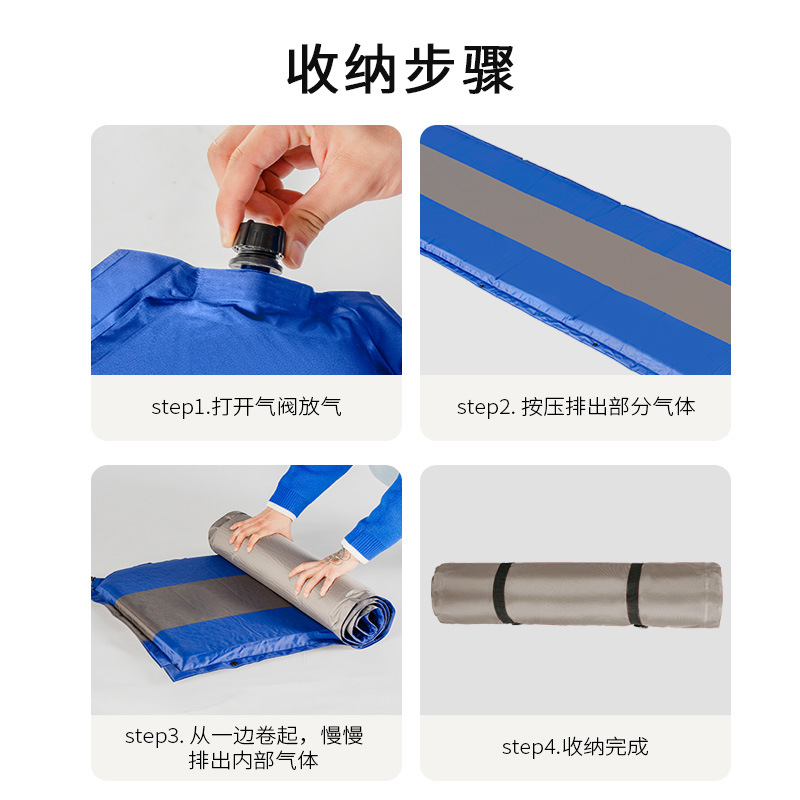 收纳步骤

step1.打开气阀放气

step2. 按压排出部分气体

step3. 从一边卷起，慢慢排出内部气体

step4.收纳完成