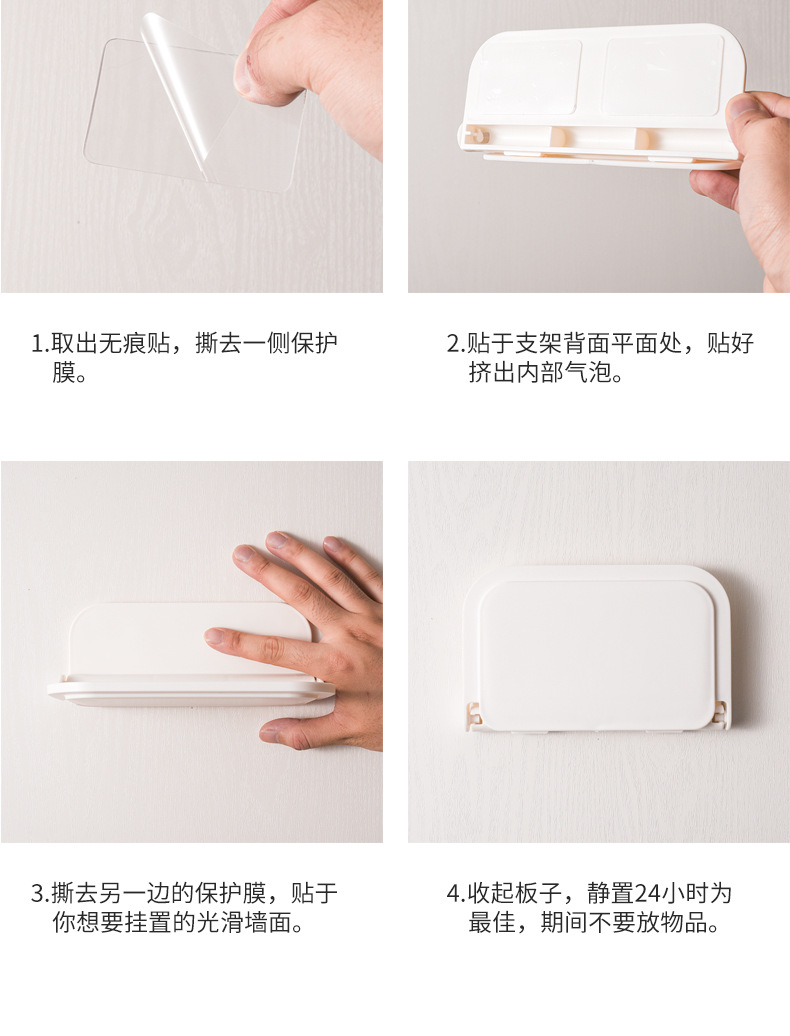 1.取出无痕贴，撕去一侧保护膜。

2.贴于支架背面平面处，贴好挤出内部气泡。

3.撕去另一边的保护膜，贴于你想要挂置的光滑墙面。

4.收起板子，静置24小时为最佳，期间不要放物品。