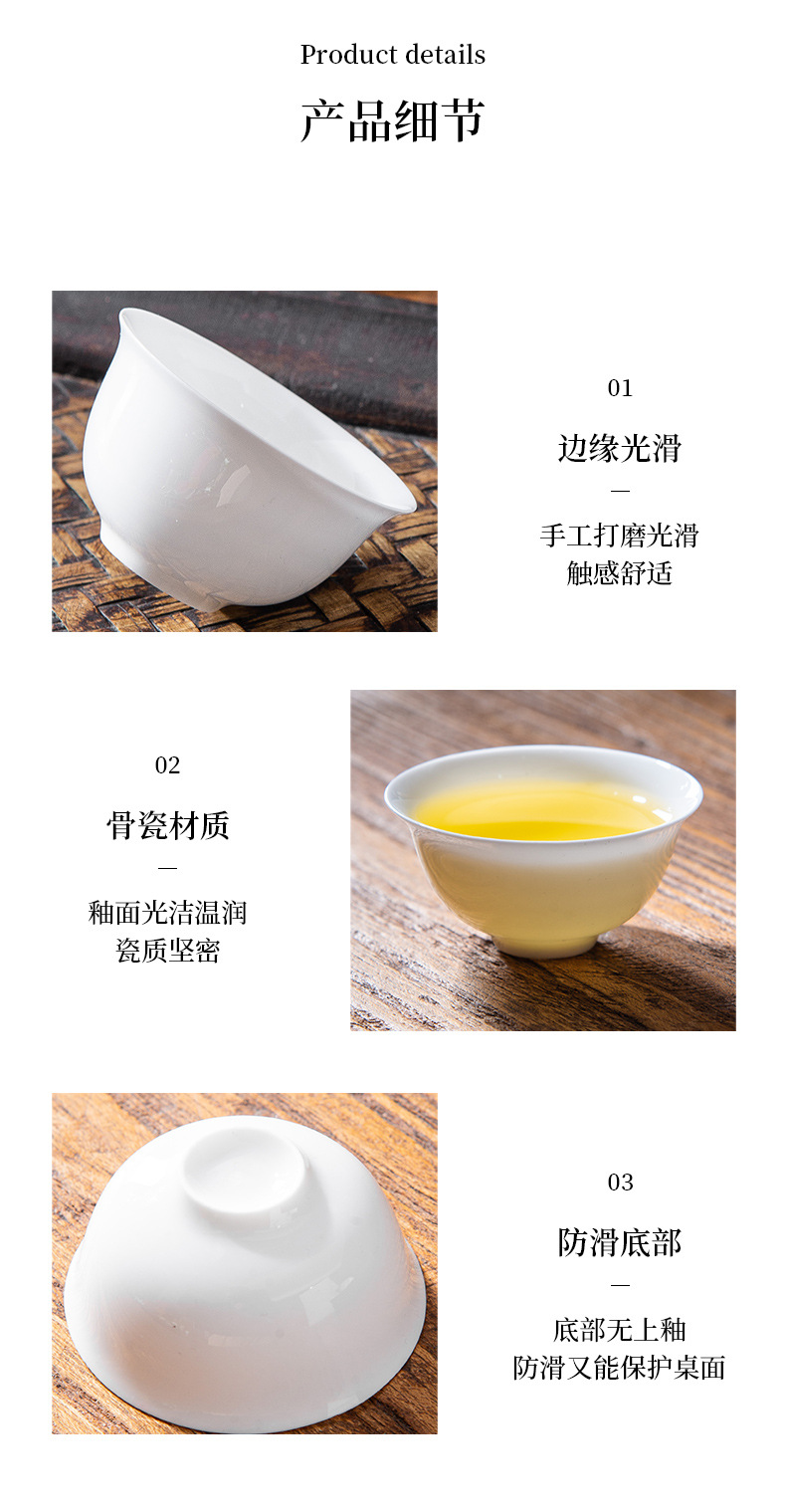 Product details

产品细节

01

边缘光滑

—

手工打磨光滑
触感舒适

02

骨瓷材质

—

釉面光洁温润
瓷质坚密

03

防滑底部

—

底部无上釉
防滑又能保护桌面