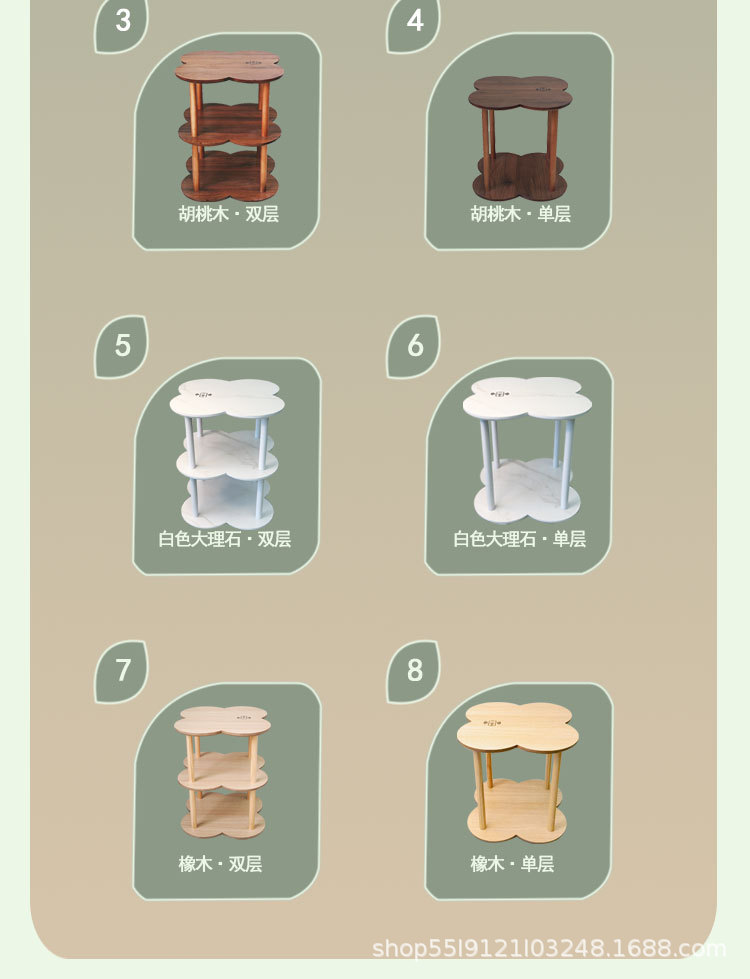 3

胡桃木 · 双层

4

胡桃木 · 单层

5

白色大理石 · 双层

6

白色大理石 · 单层

7

橡木 · 双层

8

橡木 · 单层

shop55l9121l03248.1688.com