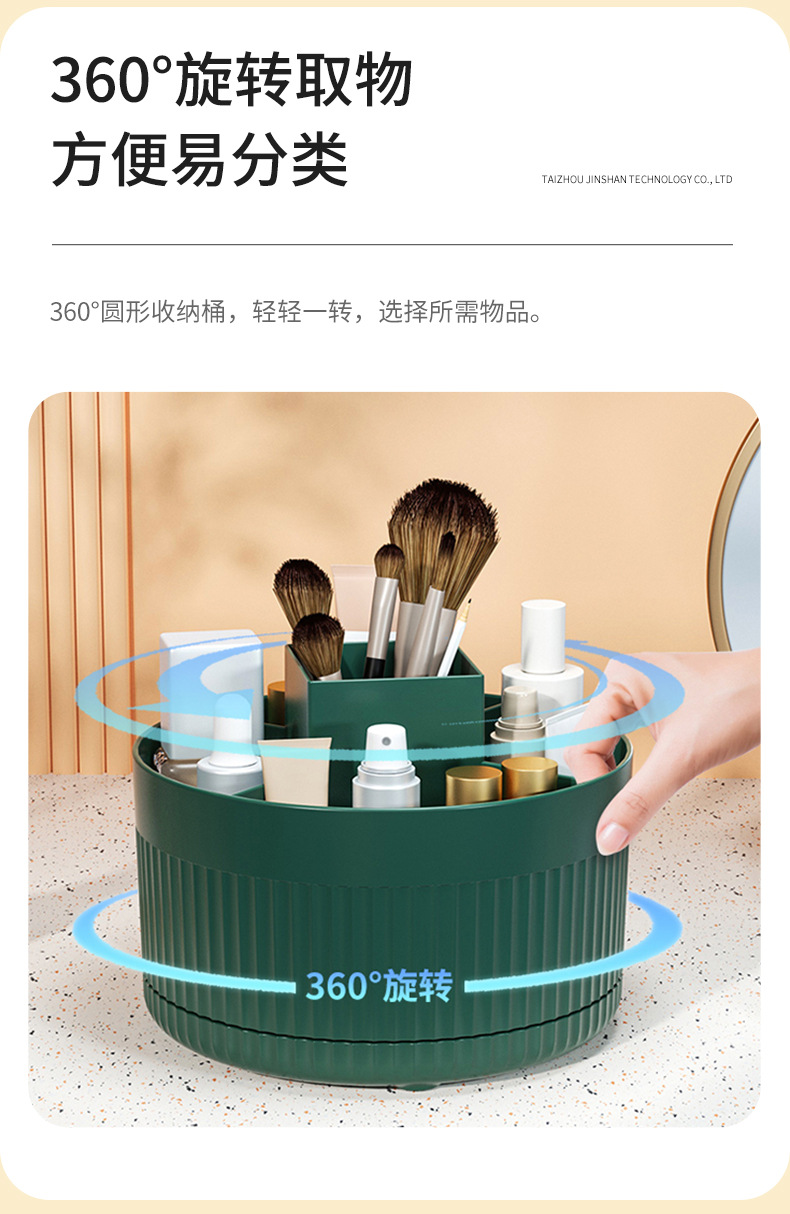 360°旋转取物
方便易分类

TAIZHOU JINSHAN TECHNOLOGY CO., LTD

360°圆形收纳桶，轻轻一转，选择所需物品。

360°旋转