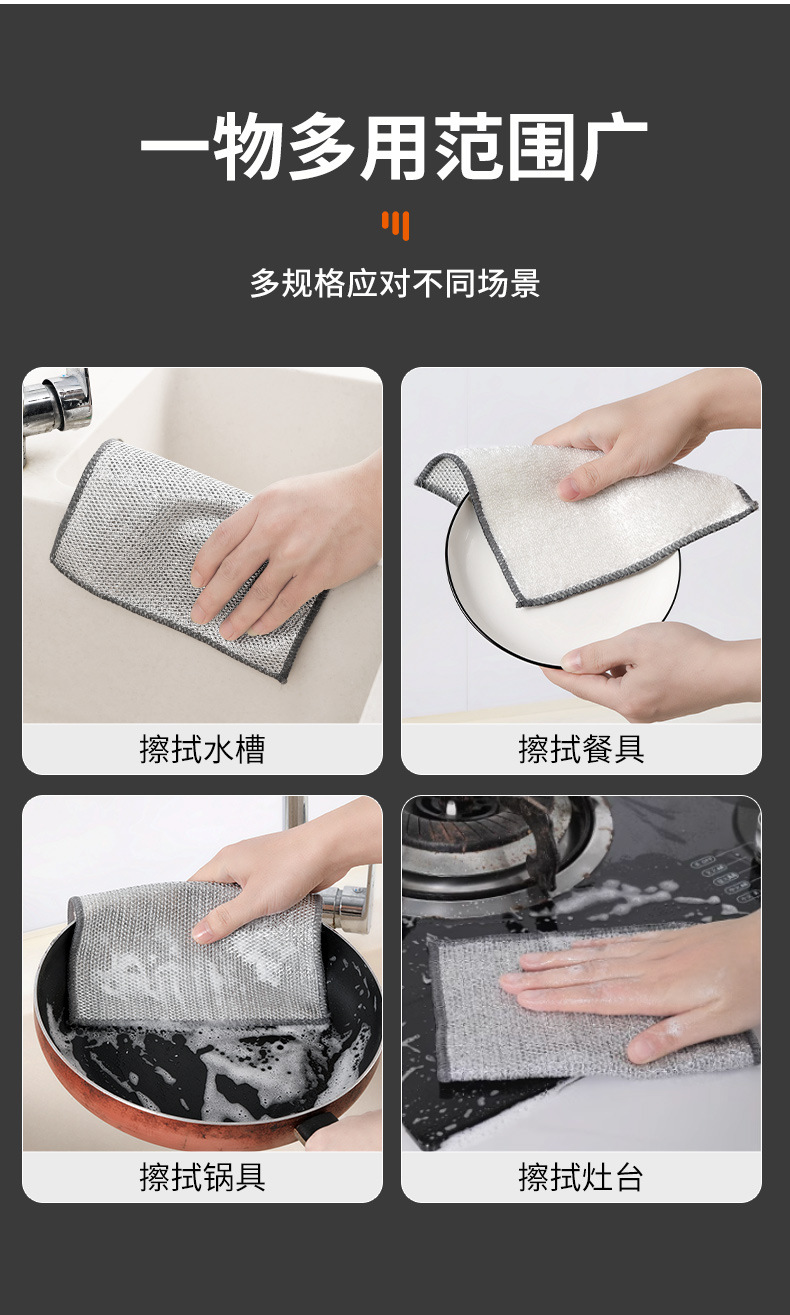 一物多用范围广

多规格应对不同场景

擦拭水槽

擦拭餐具

擦拭锅具

擦拭灶台