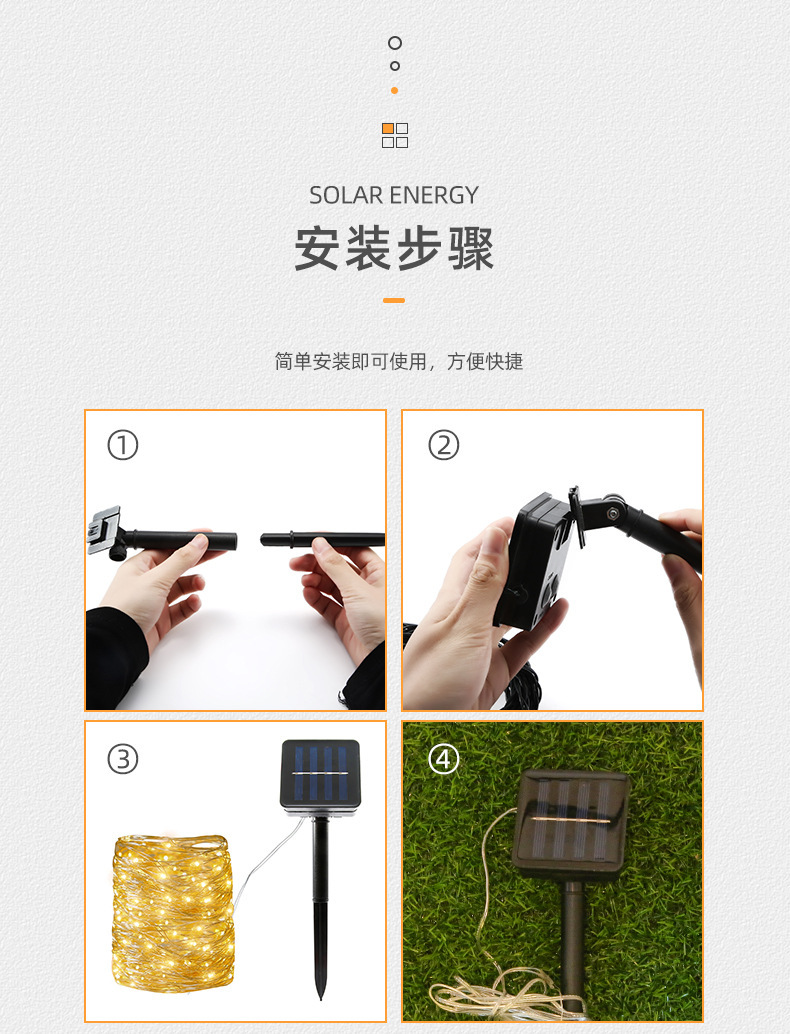 SOLAR ENERGY

安装步骤

简单安装即可使用，方便快捷

①

②

③

④