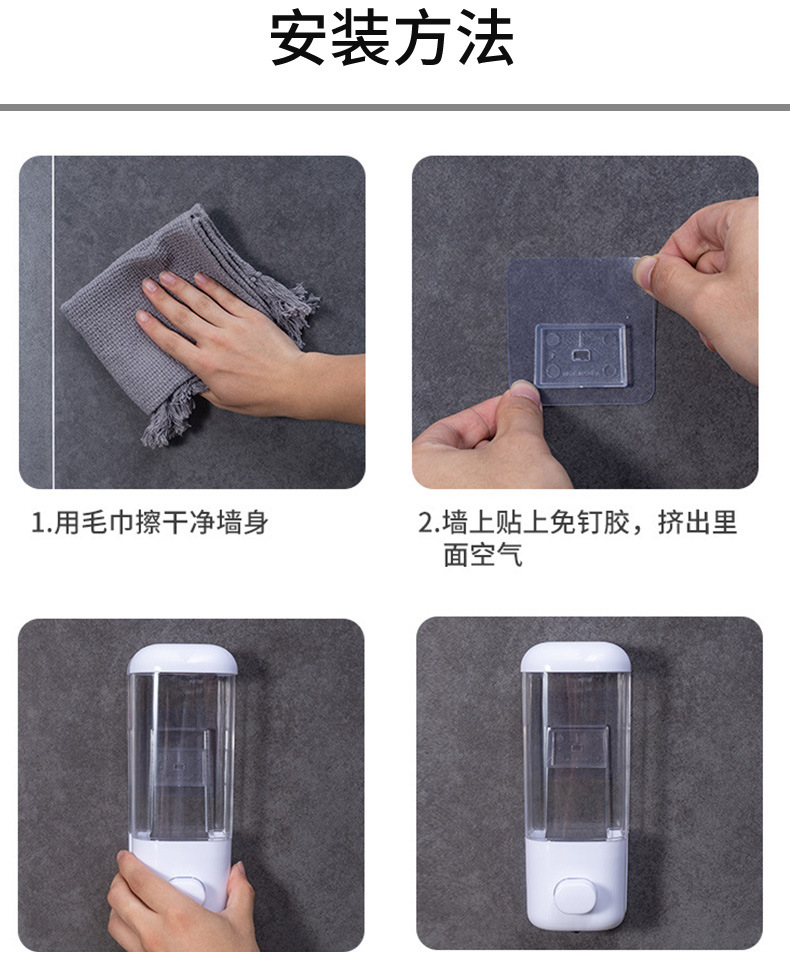 安装方法

1.用毛巾擦干净墙身

2.墙上贴上免钉胶，挤出里面空气