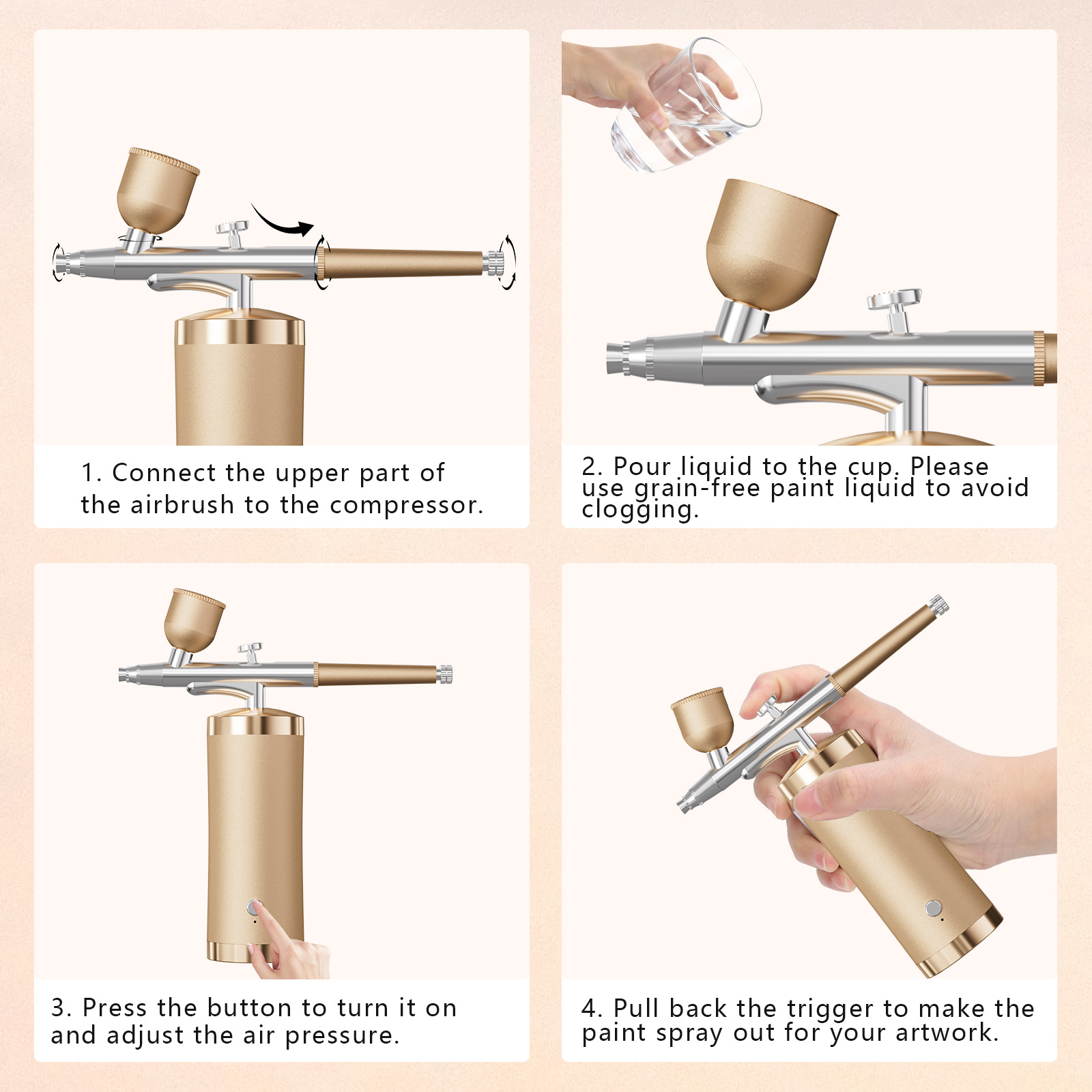 1. Connect the upper part of the airbrush to the compressor.

2. Pour liquid to the cup. Please use grain-free paint liquid to avoid clogging.

3. Press the button to turn it on and adjust the air pressure.

4. Pull back the trigger to make the paint spray out for your artwork.