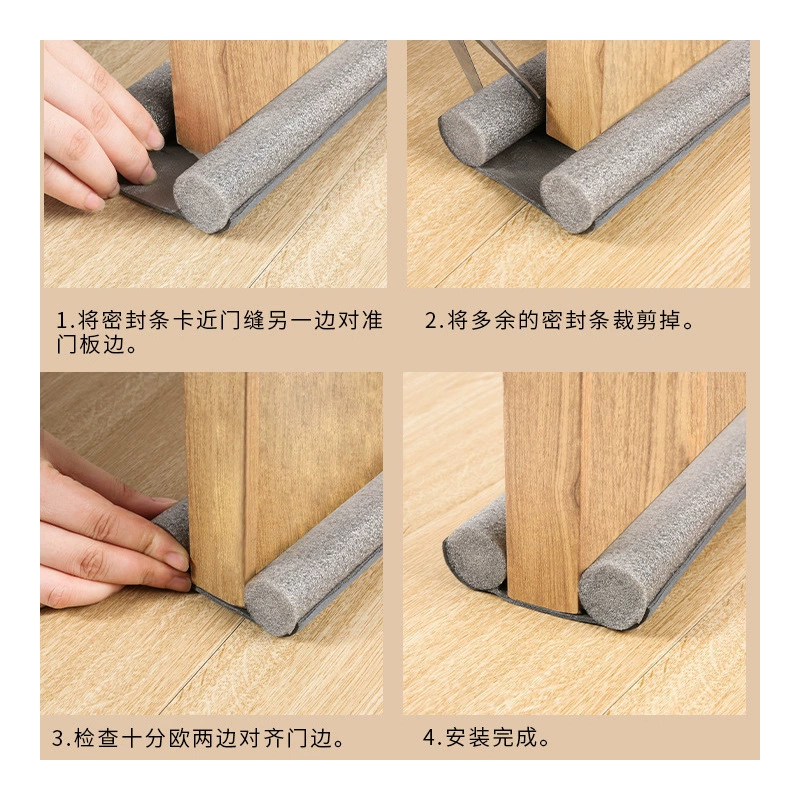 1.将密封条卡近门缝另一边对准门板边。

2.将多余的密封条裁剪掉。

3.检查十分欧两边对齐门边。

4.安装完成。