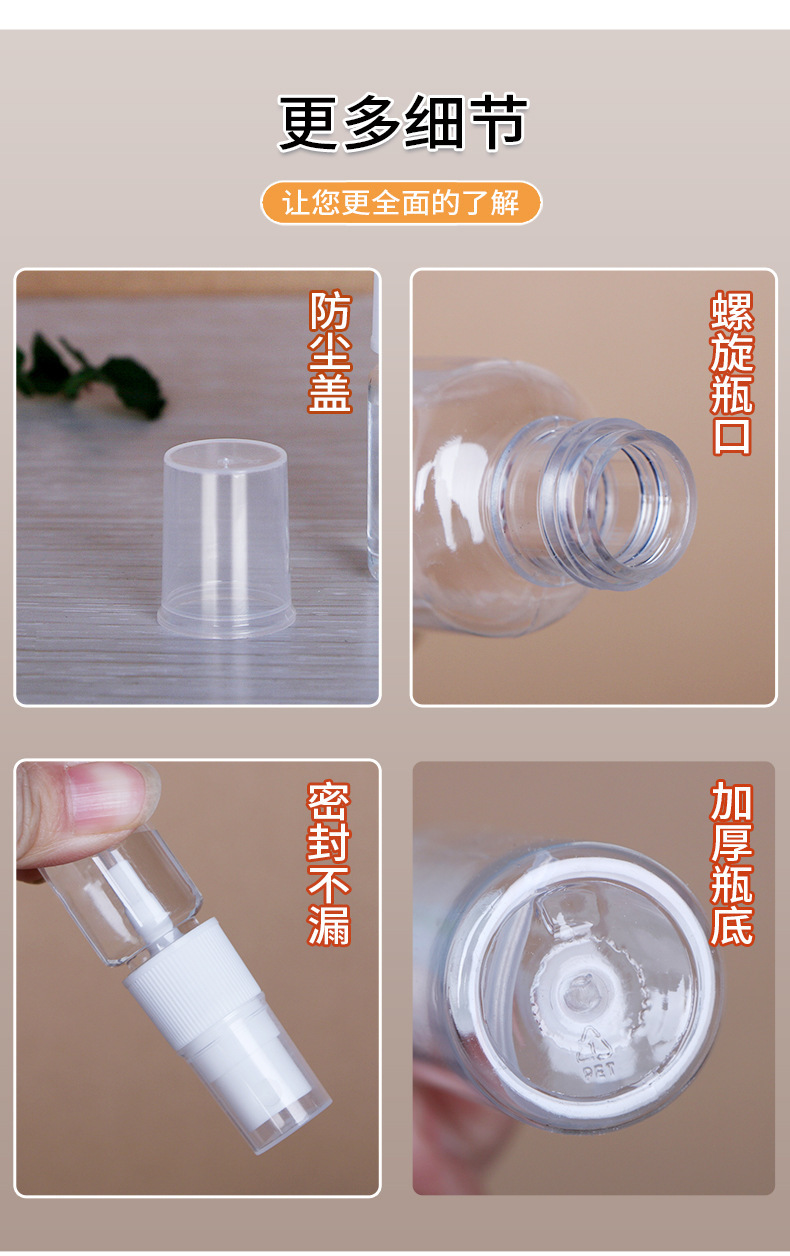 更多细节

让您更全面的了解

防尘盖

螺旋瓶口

密封不漏

加厚瓶底

PET