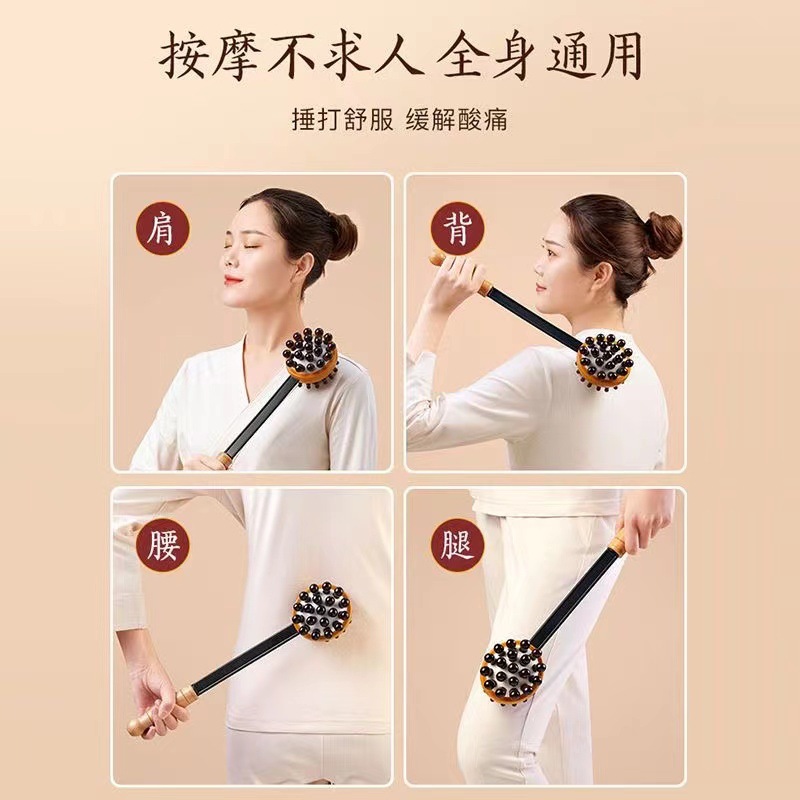 按摩不求人 全身通用

捶打舒服 缓解酸痛

肩

背

腰

腿