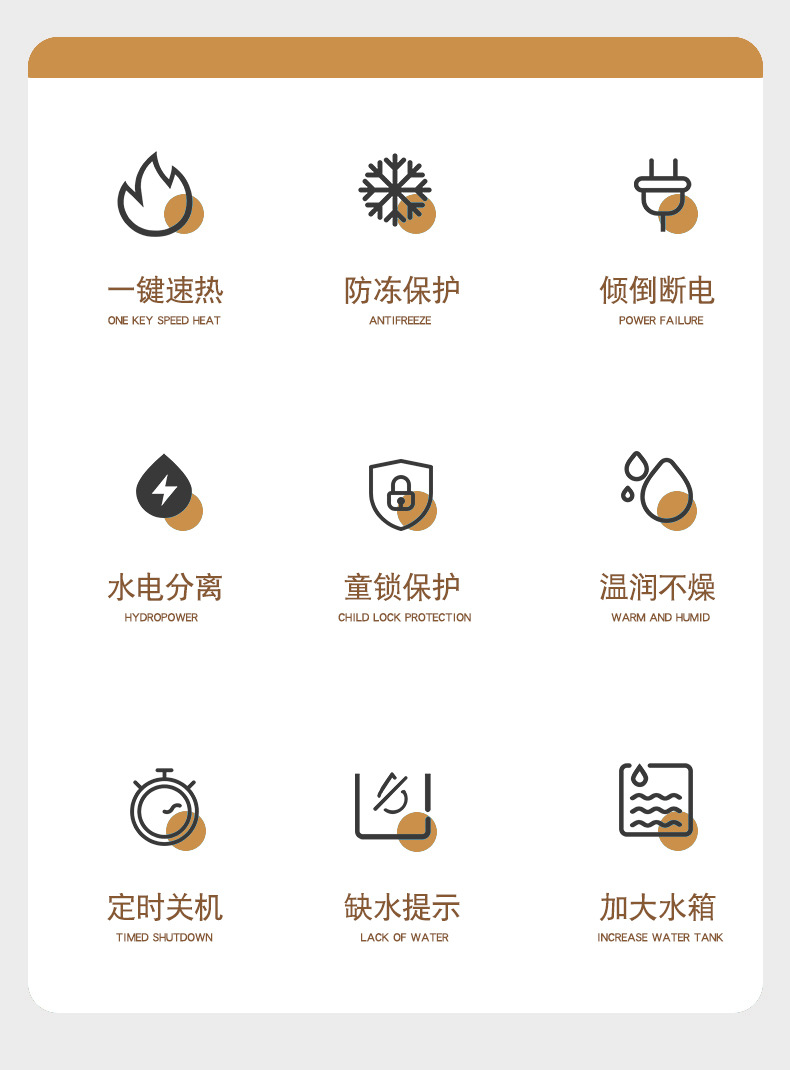 一键速热
ONE KEY SPEED HEAT

防冻保护
ANTIFREEZE

倾倒断电
POWER FAILURE

水电分离
HYDROPOWER

童锁保护
CHILD LOCK PROTECTION

温润不燥
WARM AND HUMID

定时关机
TIMED SHUTDOWN

缺水提示
LACK OF WATER

加大水箱
INCREASE WATER TANK