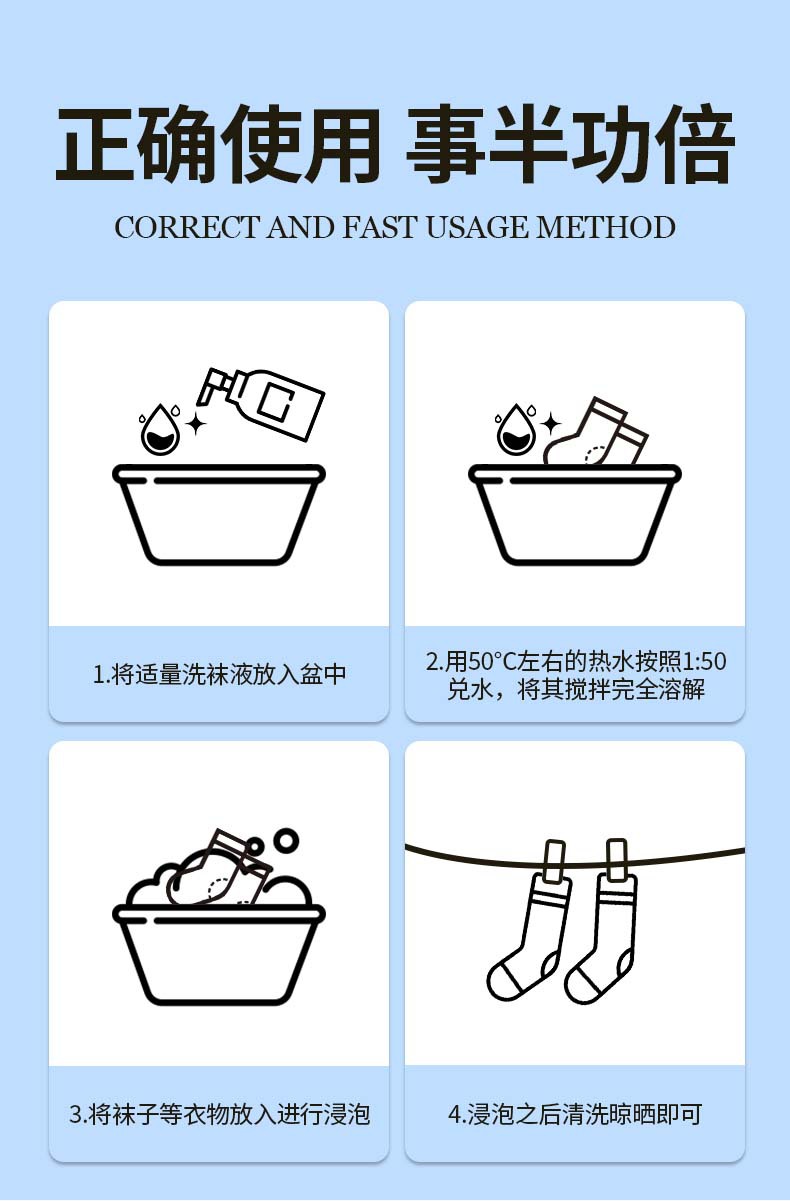 正确使用 事半功倍

CORRECT AND FAST USAGE METHOD

1.将适量洗袜液放入盆中

2.用50°C左右的热水按照1:50兑水，将其搅拌完全溶解

3.将袜子等衣物放入进行浸泡

4.浸泡之后清洗晾晒即可